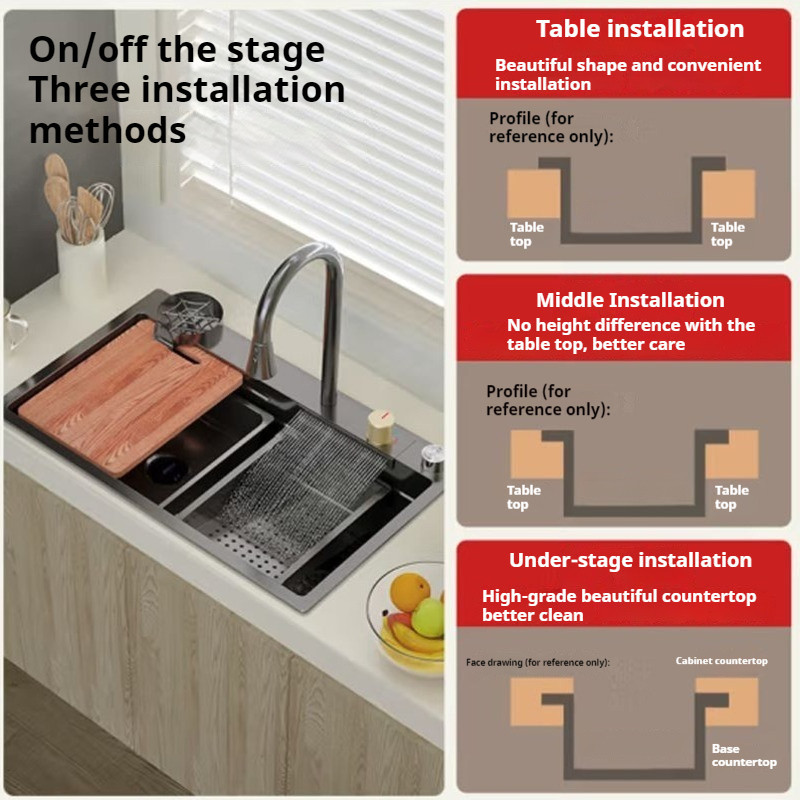 On/off the stage
Three installation methods

Table installation
Beautiful shape and convenient installation

Profile (for reference only):

Table top

Table top

Middle Installation
No height difference with the table top, better care

Profile (for reference only):

Table top

Table top

Under-stage installation
High-grade beautiful countertop better clean

Face drawing (for reference only):

Cabinet countertop

Base countertop