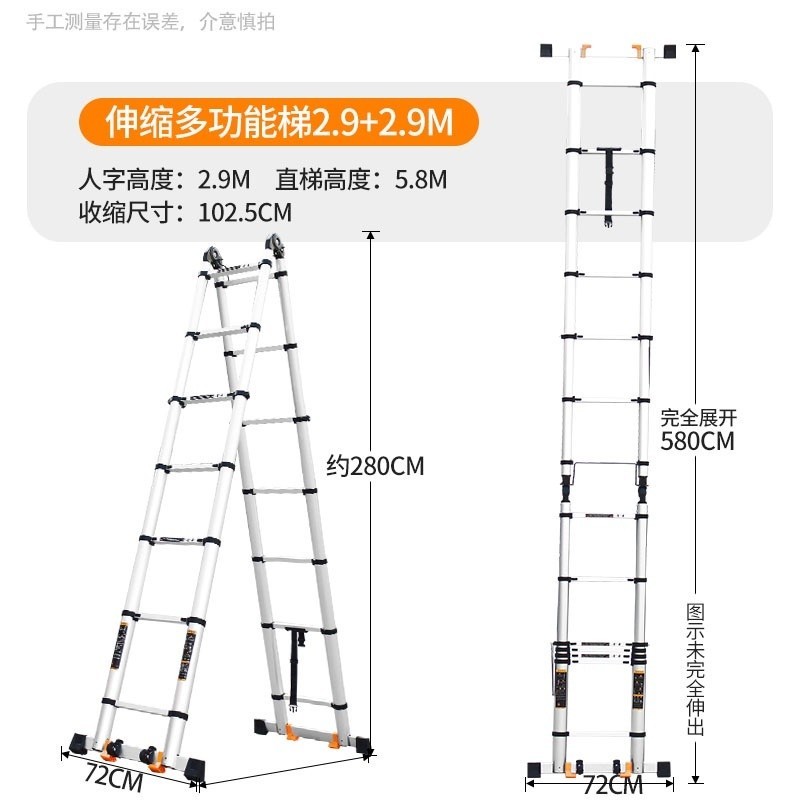 手工测量存在误差，介意慎拍

伸缩多功能梯2.9+2.9M

人字高度：2.9M 直梯高度：5.8M

收缩尺寸：102.5CM

约280CM

72CM

完全展开
580CM

图示未完全伸出

72CM