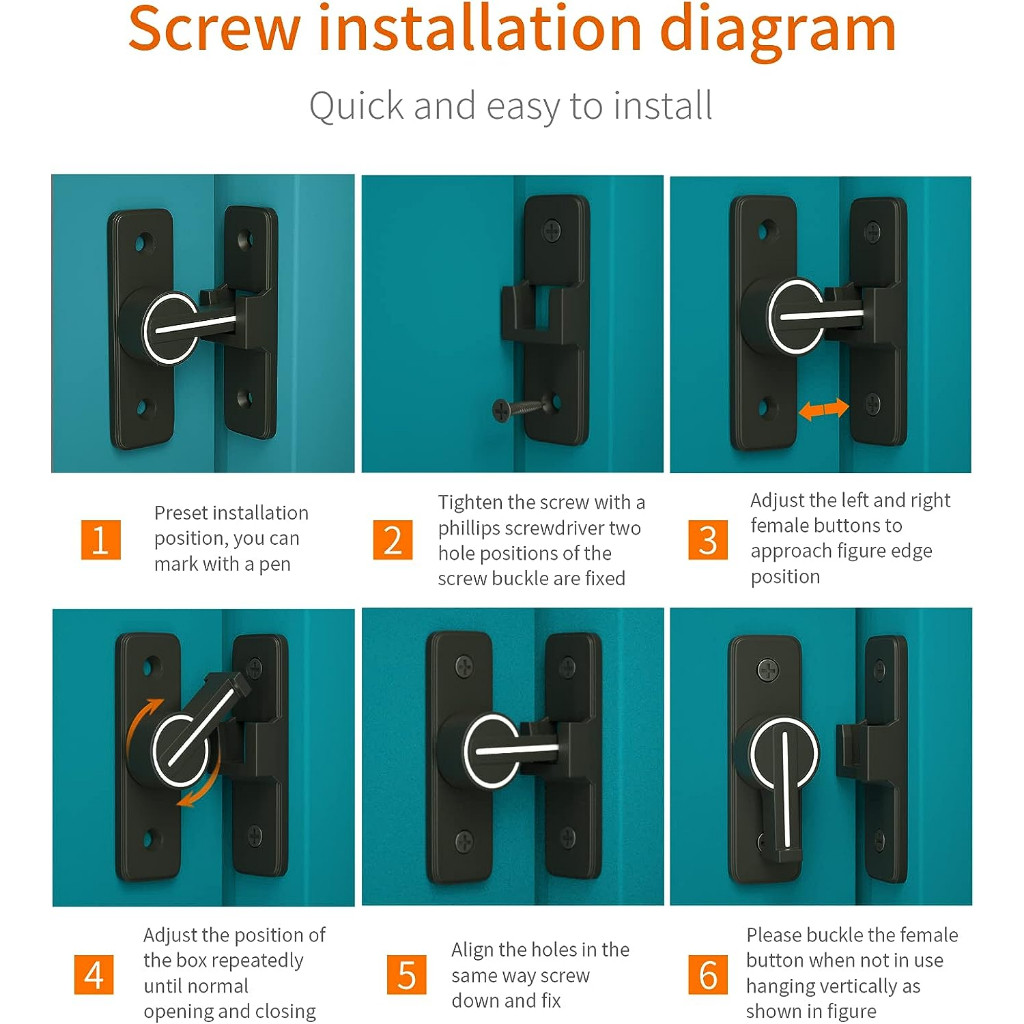 Screw installation diagram

Quick and easy to install

1 Preset installation position, you can mark with a pen

2 Tighten the screw with a phillips screwdriver two hole positions of the screw buckle are fixed

3 Adjust the left and right female buttons to approach figure edge position

4 Adjust the position of the box repeatedly until normal opening and closing

5 Align the holes in the same way screw down and fix

6 Please buckle the female button when not in use hanging vertically as shown in figure