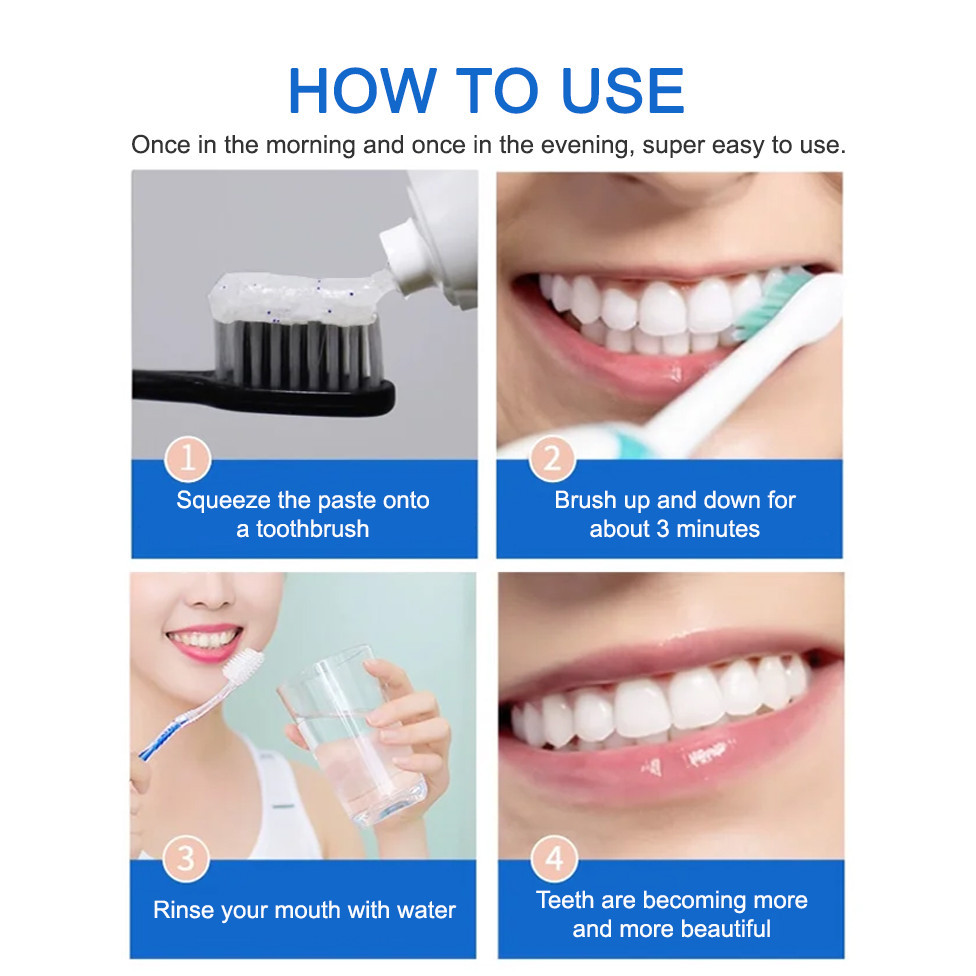 HOW TO USE

Once in the morning and once in the evening, super easy to use.

1
Squeeze the paste onto a toothbrush

2
Brush up and down for about 3 minutes

3
Rinse your mouth with water

4
Teeth are becoming more and more beautiful