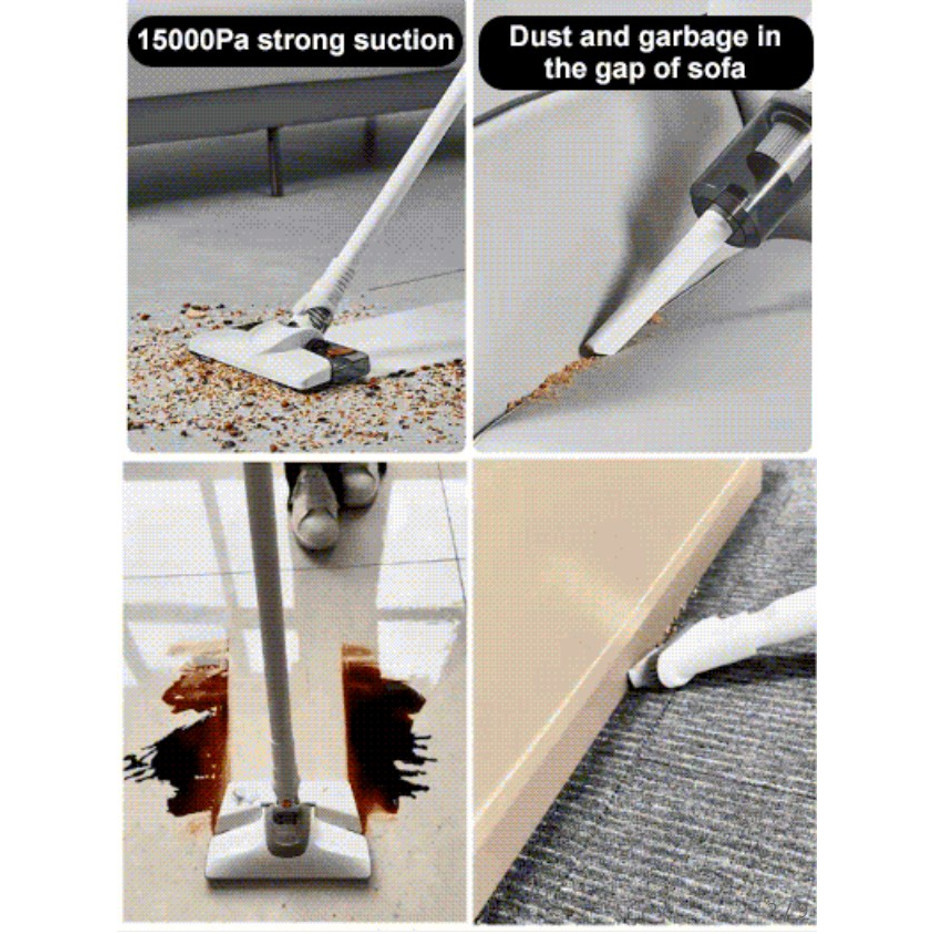 15000Pa strong suction

Dust and garbage in the gap of sofa