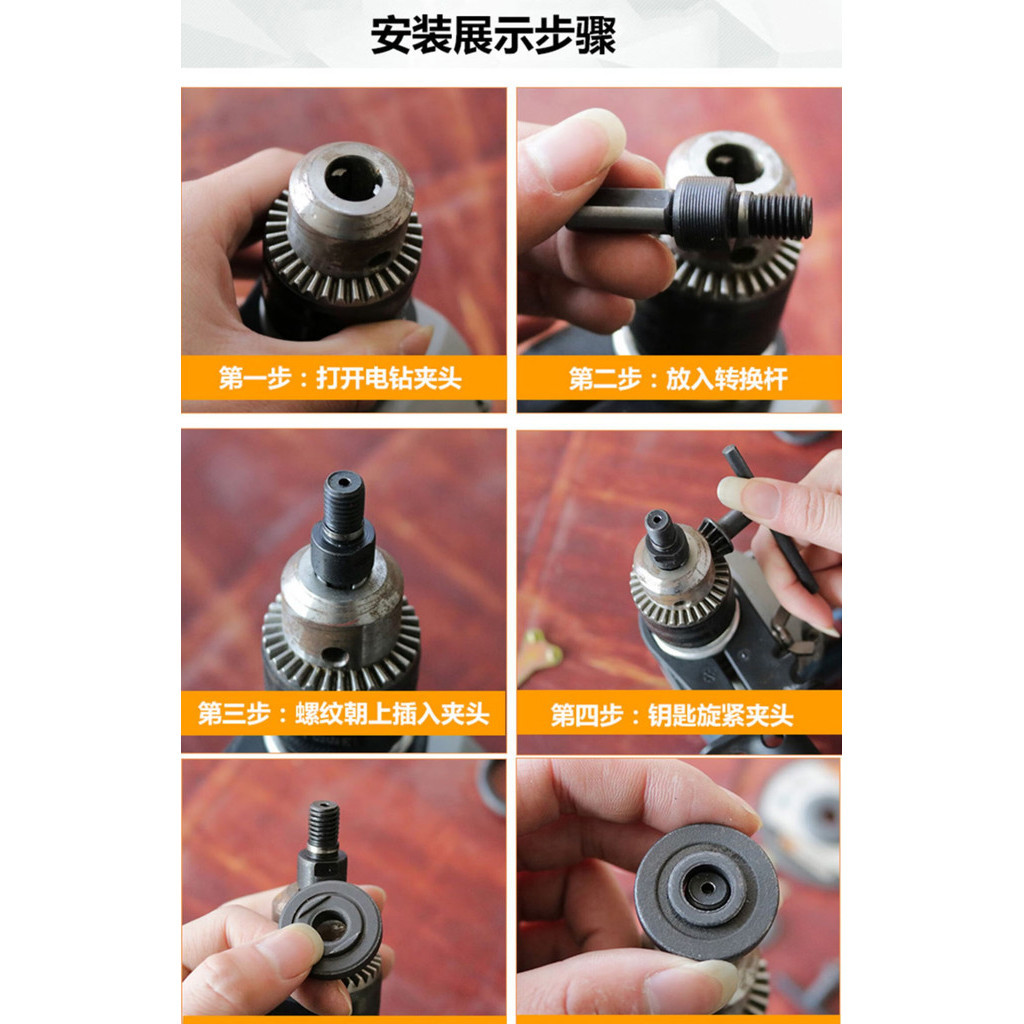 安装展示步骤

第一步：打开电钻夹头

第二步：放入转换杆

第三步：螺纹朝上插入夹头

第四步：钥匙旋紧夹头