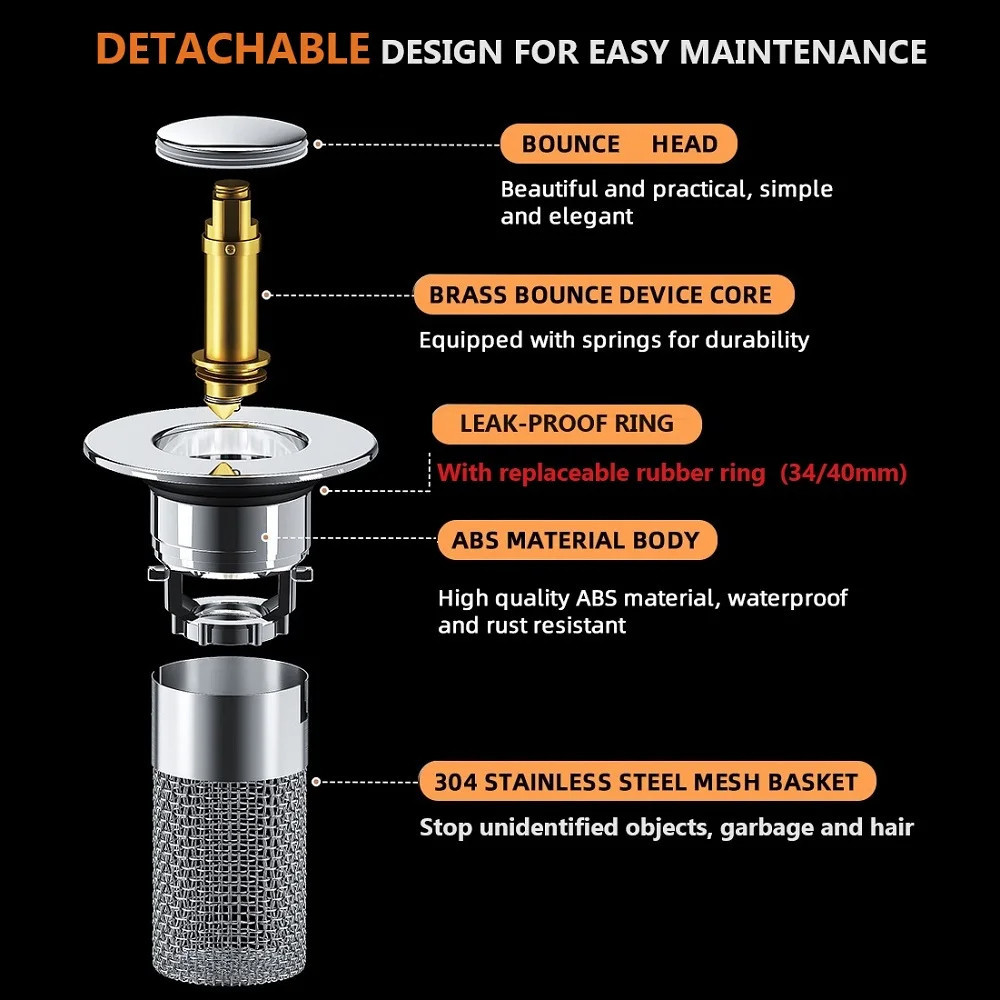 DETACHABLE DESIGN FOR EASY MAINTENANCE

BOUNCE HEAD

Beautiful and practical, simple and elegant

BRASS BOUNCE DEVICE CORE

Equipped with springs for durability

LEAK-PROOF RING

With replaceable rubber ring (34/40mm)

ABS MATERIAL BODY

High quality ABS material, waterproof and rust resistant

304 STAINLESS STEEL MESH BASKET

Stop unidentified objects, garbage and hair