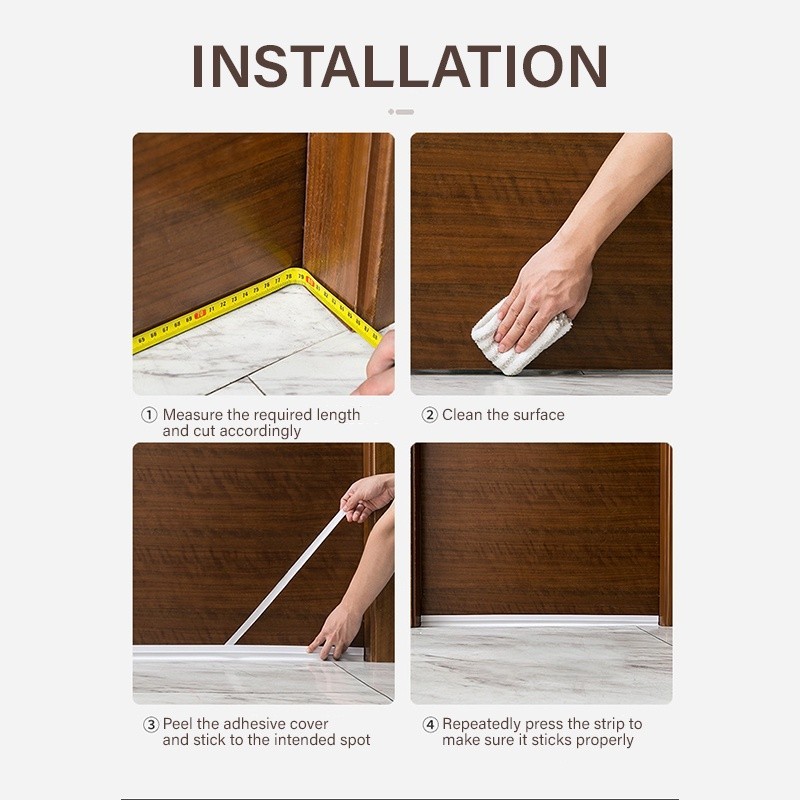 INSTALLATION

① Measure the required length and cut accordingly

② Clean the surface

③ Peel the adhesive cover and stick to the intended spot

④ Repeatedly press the strip to make sure it sticks properly