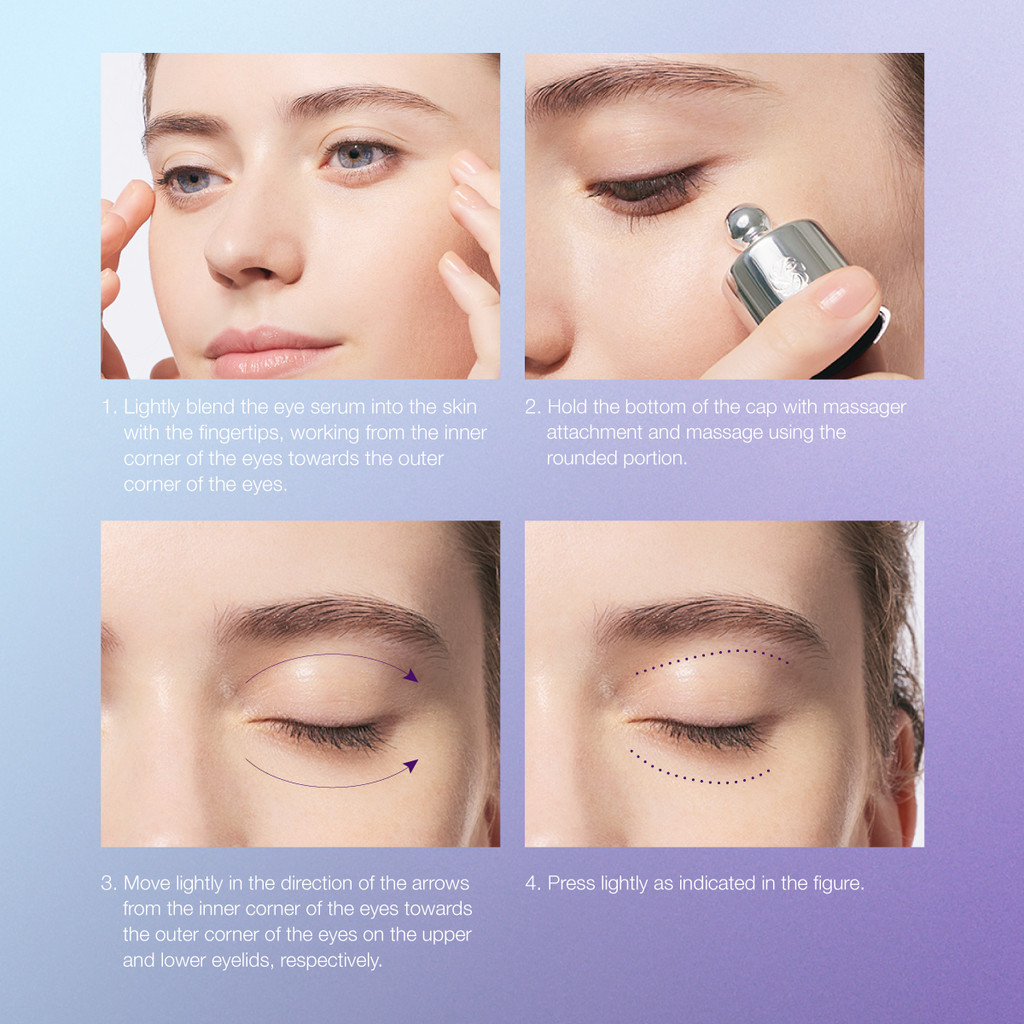 1. Lightly blend the eye serum into the skin with the fingertips, working from the inner corner of the eyes towards the outer corner of the eyes.

2. Hold the bottom of the cap with massager attachment and massage using the rounded portion.

3. Move lightly in the direction of the arrows from the inner corner of the eyes towards the outer corner of the eyes on the upper and lower eyelids, respectively.

4. Press lightly as indicated in the figure.