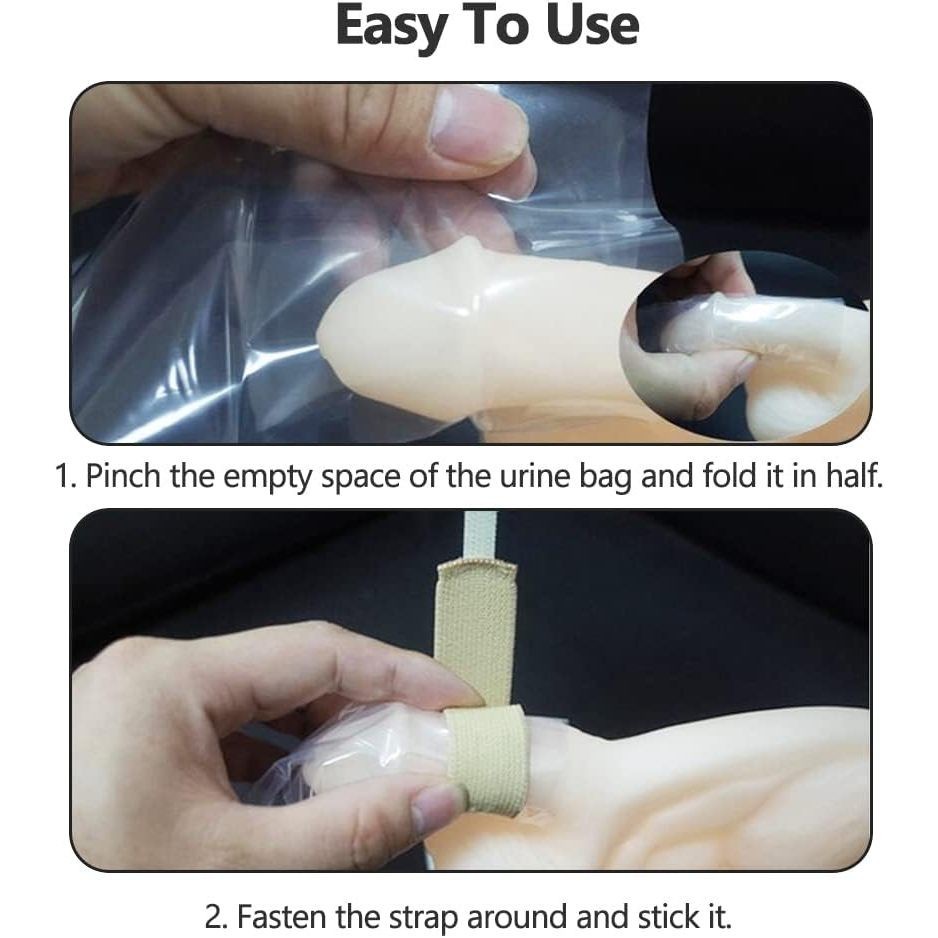 Easy To Use

1. Pinch the empty space of the urine bag and fold it in half.

2. Fasten the strap around and stick it.