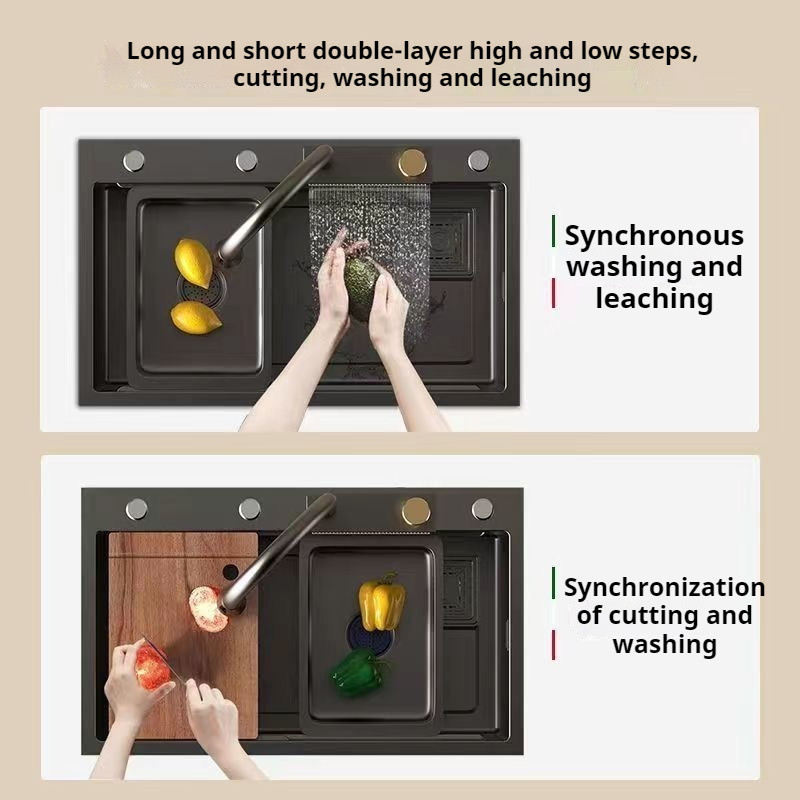 Long and short double-layer high and low steps, cutting, washing and leaching

Synchronous washing and leaching

Synchronization of cutting and washing