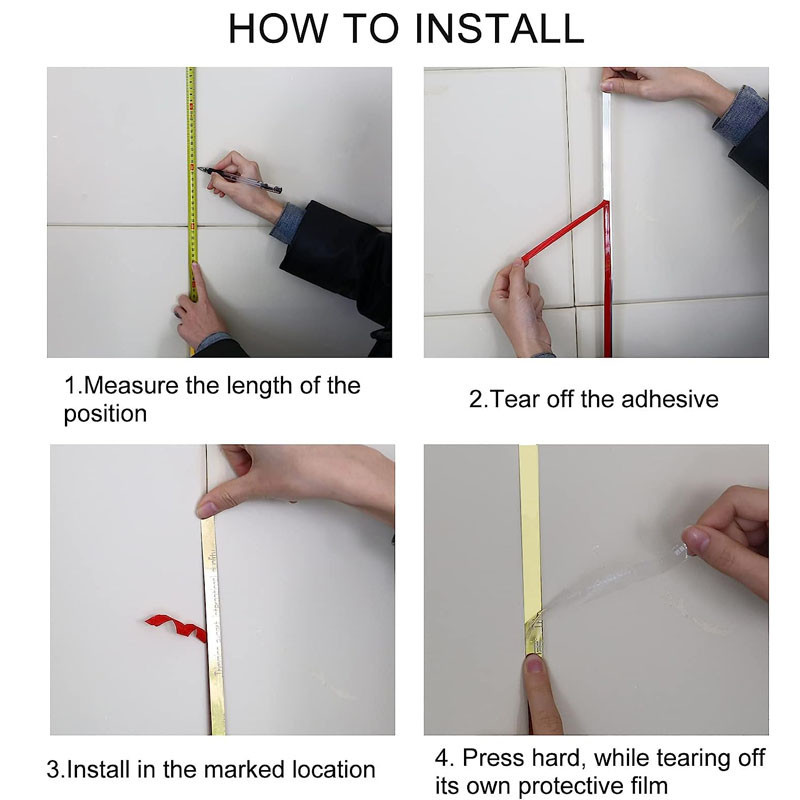 HOW TO INSTALL

1.Measure the length of the position

2.Tear off the adhesive

3.Install in the marked location

4. Press hard, while tearing off its own protective film