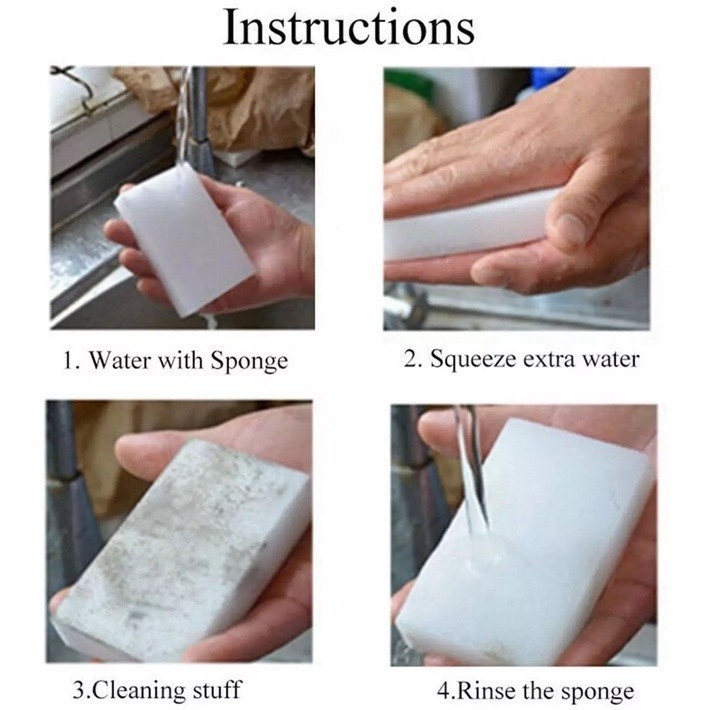 Instructions

1. Water with Sponge

2. Squeeze extra water

3.Cleaning stuff

4.Rinse the sponge