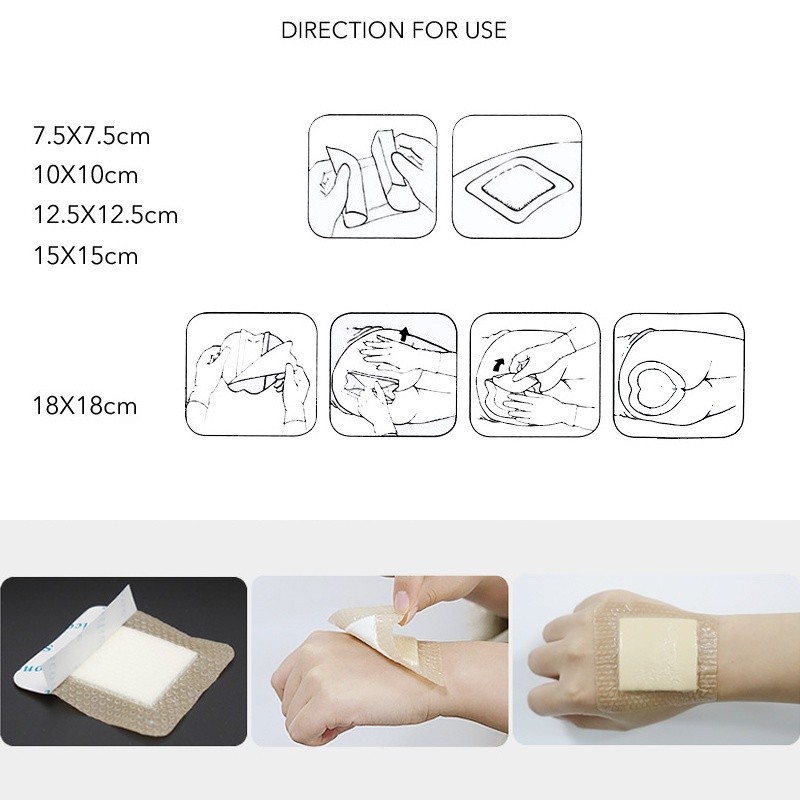 DIRECTION FOR USE

7.5X7.5cm
10X10cm
12.5X12.5cm
15X15cm

18X18cm