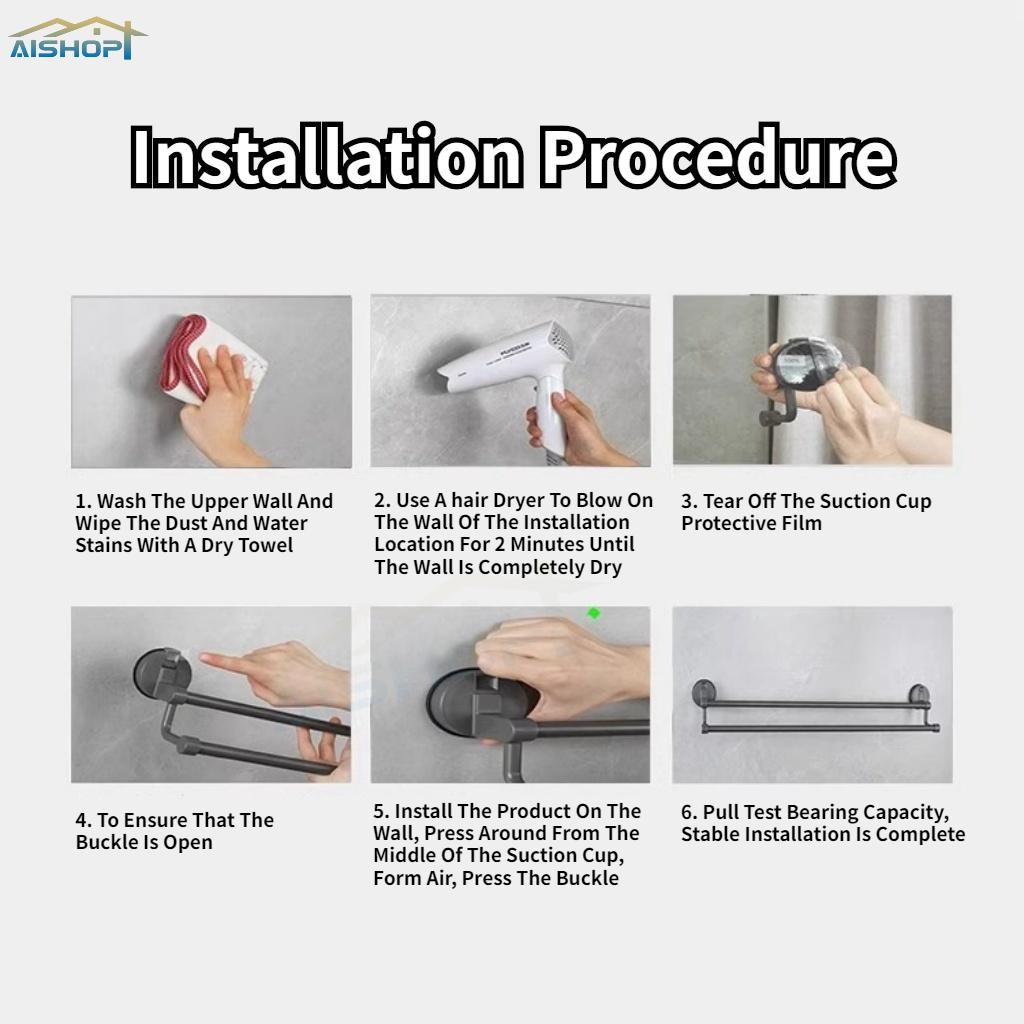 AISHOP

Installation Procedure

1. Wash The Upper Wall And Wipe The Dust And Water Stains With A Dry Towel

2. Use A hair Dryer To Blow On The Wall Of The Installation Location For 2 Minutes Until The Wall Is Completely Dry

3. Tear Off The Suction Cup Protective Film

4. To Ensure That The Buckle Is Open

5. Install The Product On The Wall, Press Around From The Middle Of The Suction Cup, Form Air, Press The Buckle

6. Pull Test Bearing Capacity, Stable Installation Is Complete