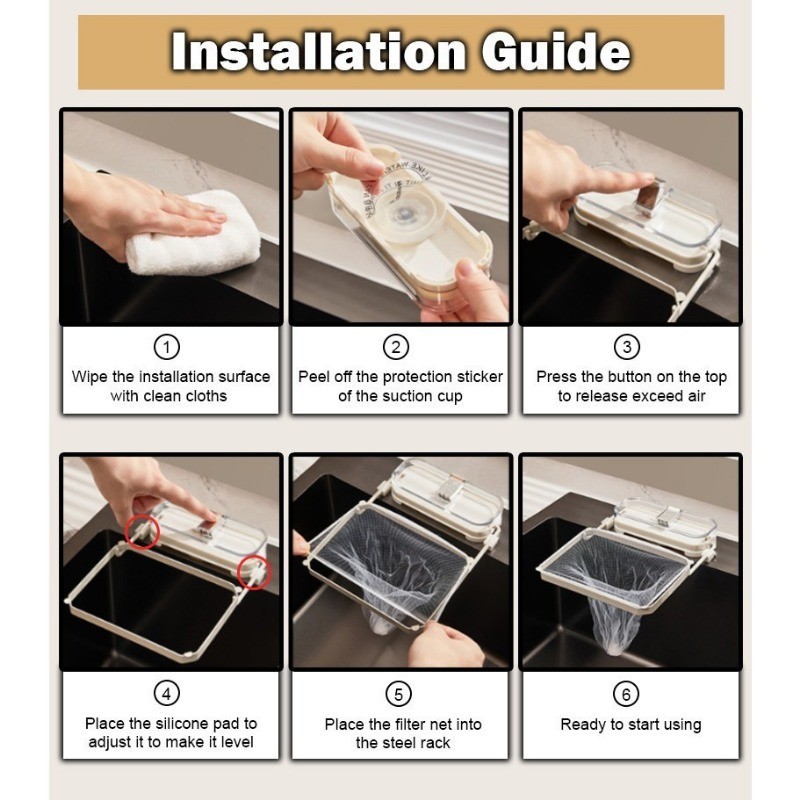 Installation Guide

①
Wipe the installation surface with clean cloths

②
Peel off the protection sticker of the suction cup

③
Press the button on the top to release exceed air

④
Place the silicone pad to adjust it to make it level

⑤
Place the filter net into the steel rack

⑥
Ready to start using