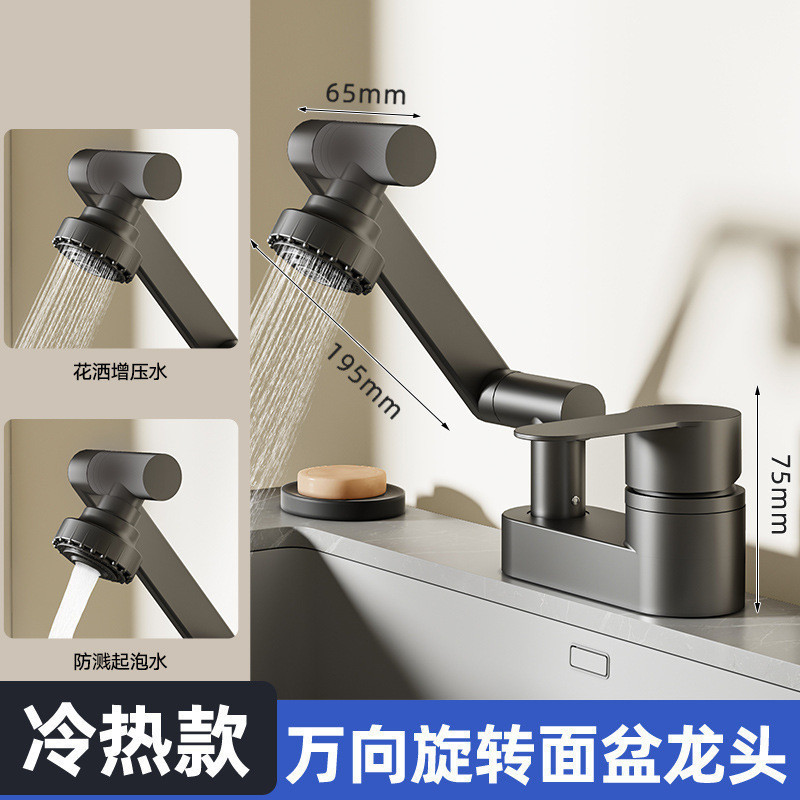 65mm

花洒增压水

195mm

75mm

防溅起泡水

冷热款

万向旋转面盆龙头