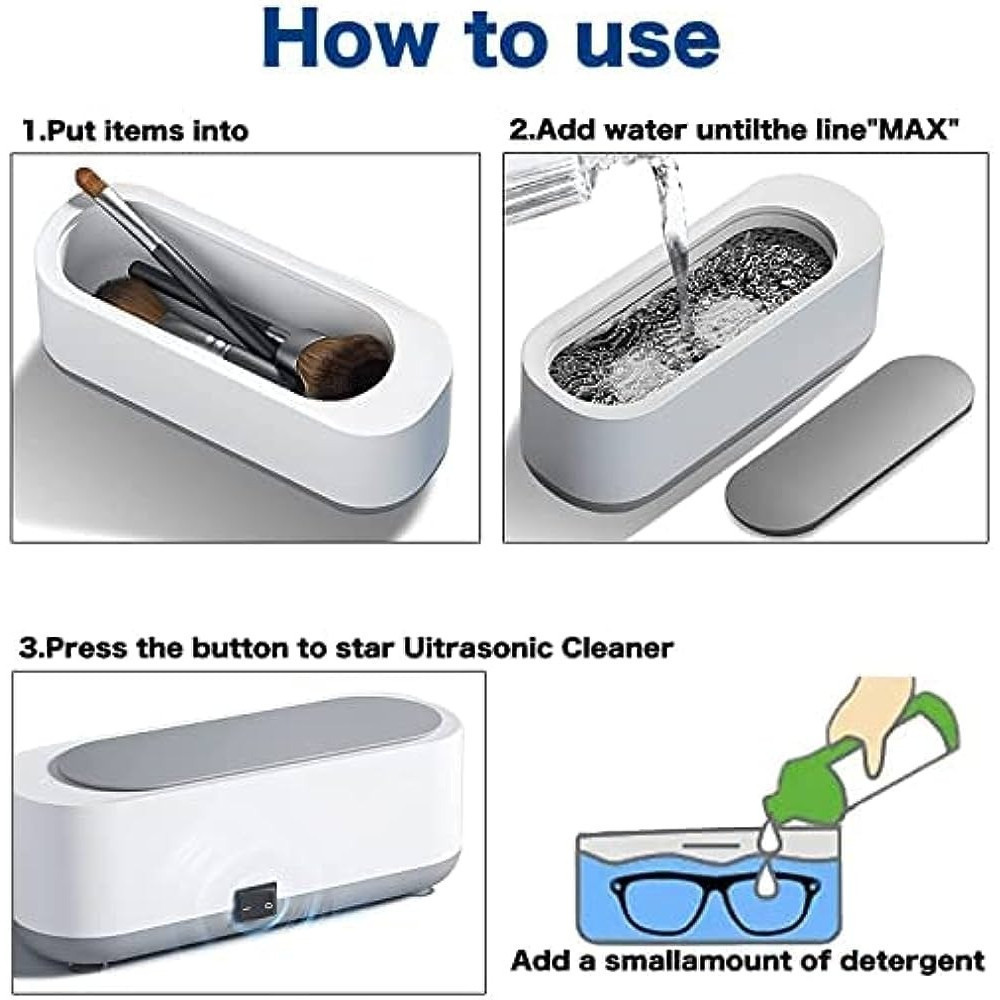 How to use

1.Put items into

2.Add water untilthe line"MAX"

3.Press the button to star Uitrasonic Cleaner

Add a smallamount of detergent