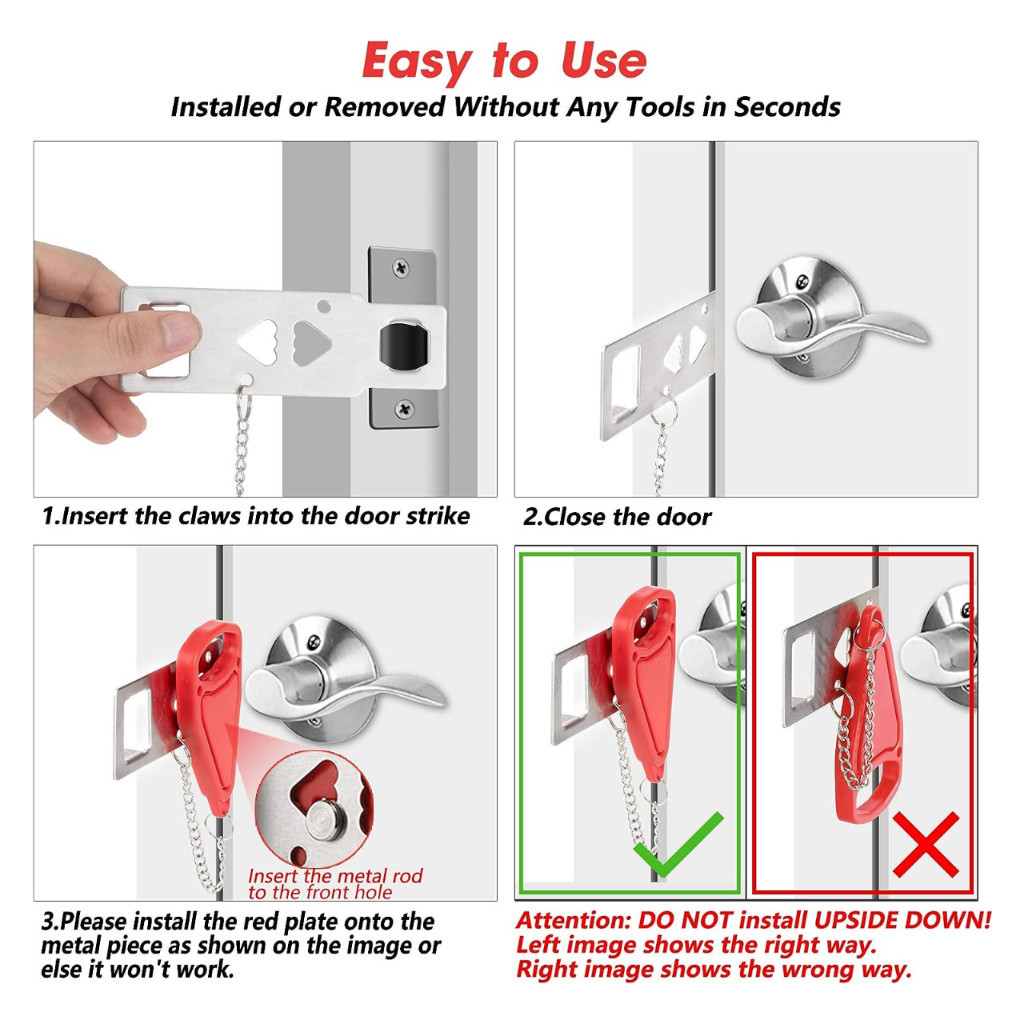 Easy to Use

Installed or Removed Without Any Tools in Seconds

1.Insert the claws into the door strike

2.Close the door

Insert the metal rod to the front hole

3.Please install the red plate onto the metal piece as shown on the image or else it won't work.

Attention: DO NOT install UPSIDE DOWN! Left image shows the right way. Right image shows the wrong way.