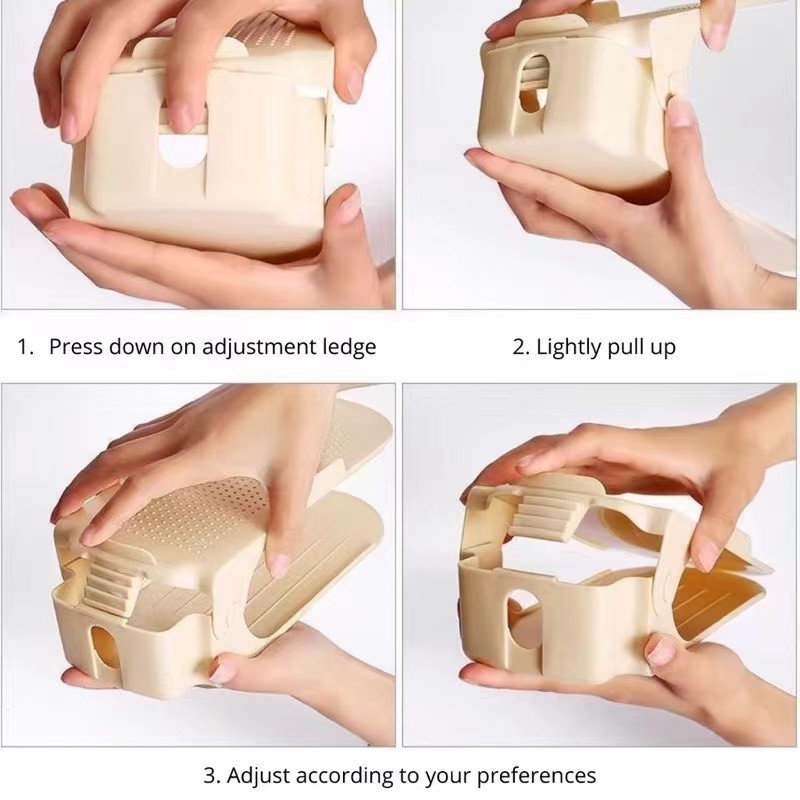 1. Press down on adjustment ledge

2. Lightly pull up

3. Adjust according to your preferences