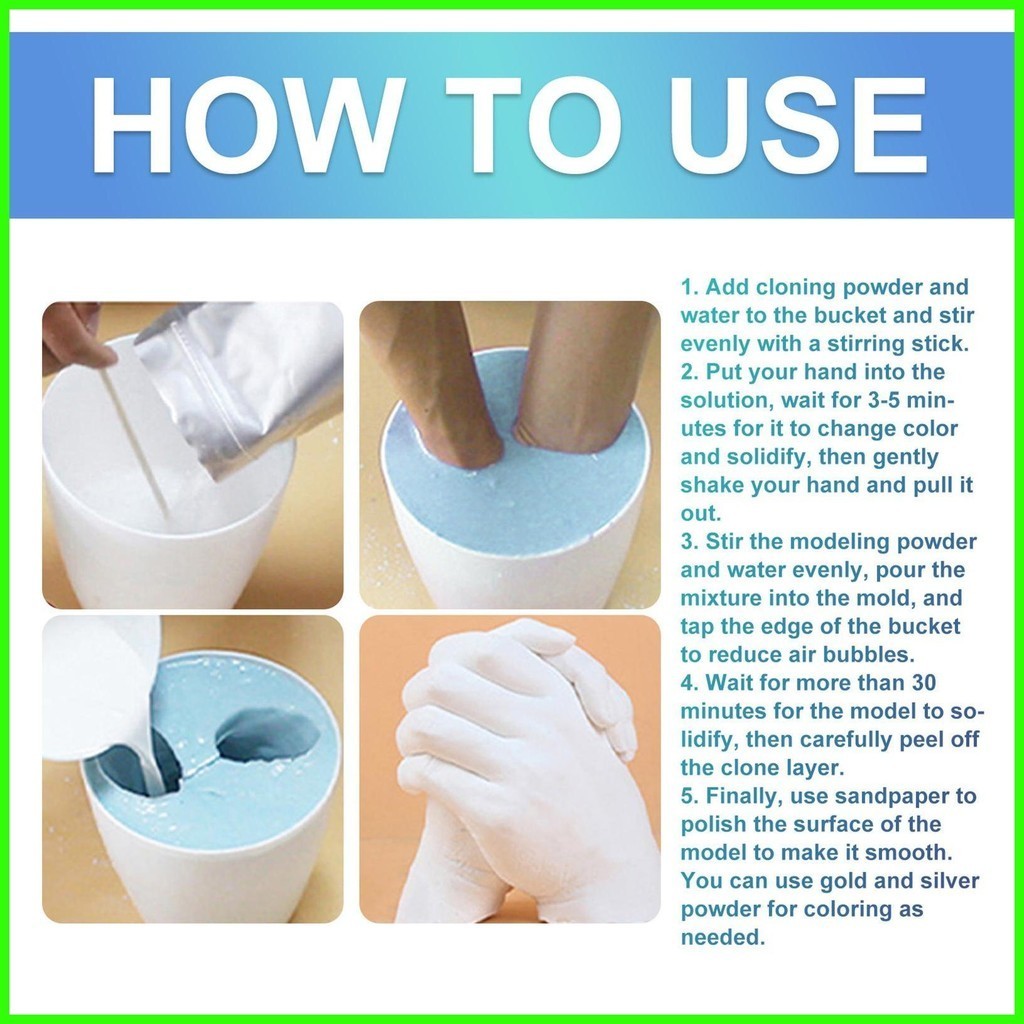 HOW TO USE

1. Add cloning powder and water to the bucket and stir evenly with a stirring stick.
2. Put your hand into the solution, wait for 3-5 minutes for it to change color and solidify, then gently shake your hand and pull it out.
3. Stir the modeling powder and water evenly, pour the mixture into the mold, and tap the edge of the bucket to reduce air bubbles.
4. Wait for more than 30 minutes for the model to solidify, then carefully peel off the clone layer.
5. Finally, use sandpaper to polish the surface of the model to make it smooth. You can use gold and silver powder for coloring as needed.