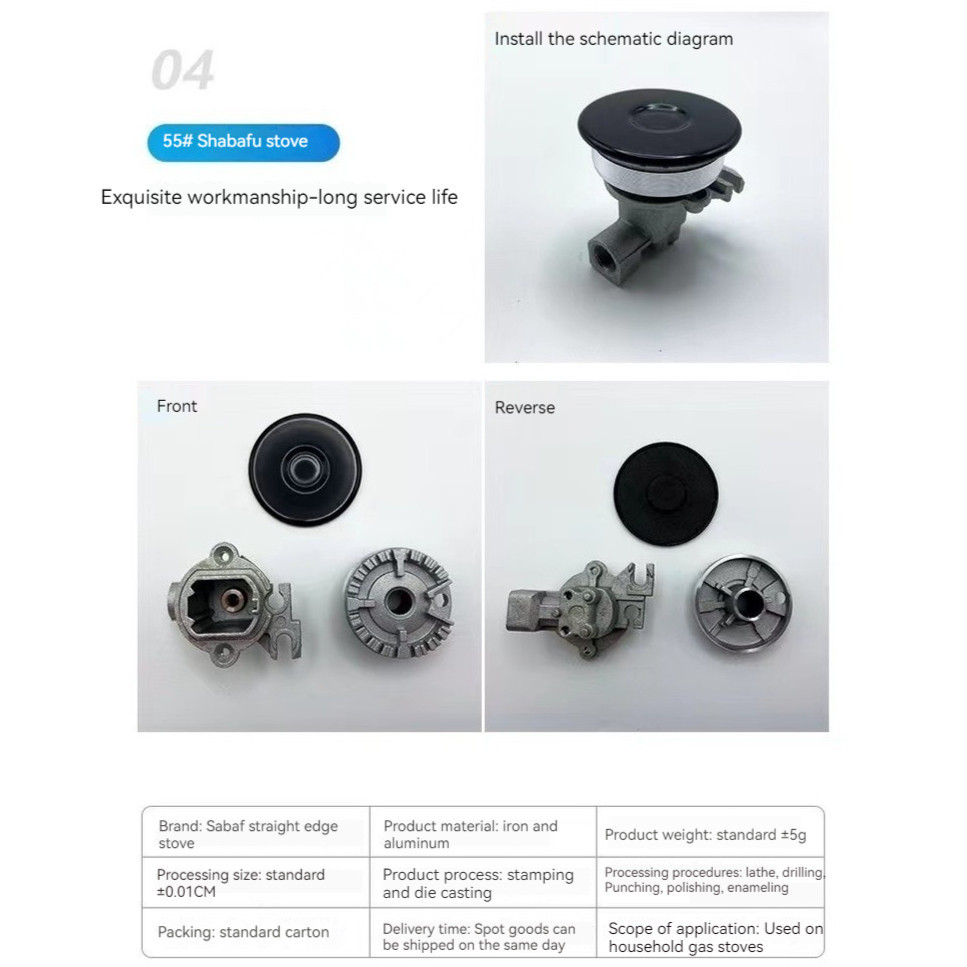 04

55# Shabafu stove

Exquisite workmanship-long service life

Install the schematic diagram

Front

Reverse

| Brand: Sabaf straight edge stove | Product material: iron and aluminum | Product weight: standard ±5g |
|---|---|---|
| Processing size: standard ±0.01CM | Product process: stamping and die casting | Processing procedures: lathe, drilling, Punching, polishing, enameling |
| Packing: standard carton | Delivery time: Spot goods can be shipped on the same day | Scope of application: Used on household gas stoves |