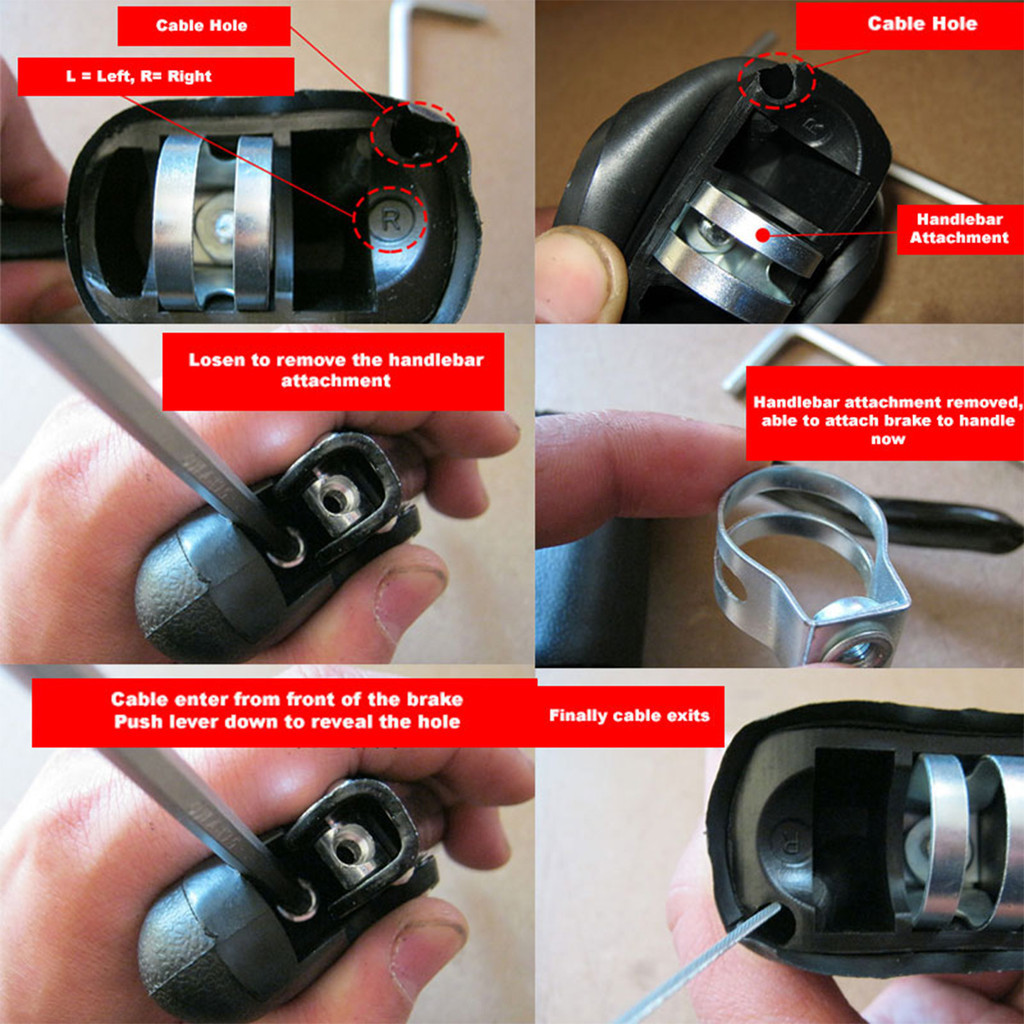 Cable Hole

L = Left, R= Right

R

Cable Hole

Handlebar Attachment

Losen to remove the handlebar attachment

Handlebar attachment removed, able to attach brake to handle now

Cable enter from front of the brake
Push lever down to reveal the hole

Finally cable exits

R