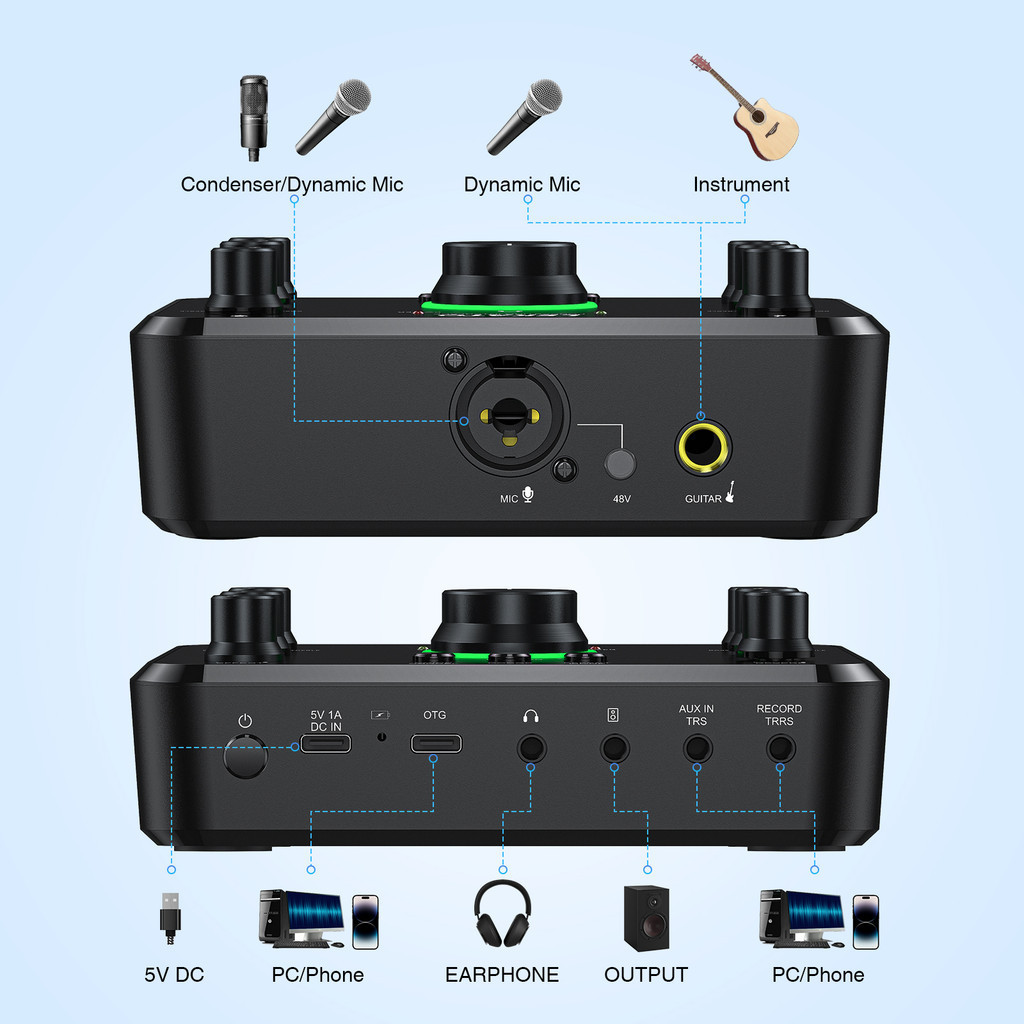 Condenser/Dynamic Mic

Dynamic Mic

Instrument

MIC

48V

GUITAR

5V 1A DC IN

OTG

AUX IN TRS

RECORD TRRS

5V DC

PC/Phone

EARPHONE

OUTPUT

PC/Phone