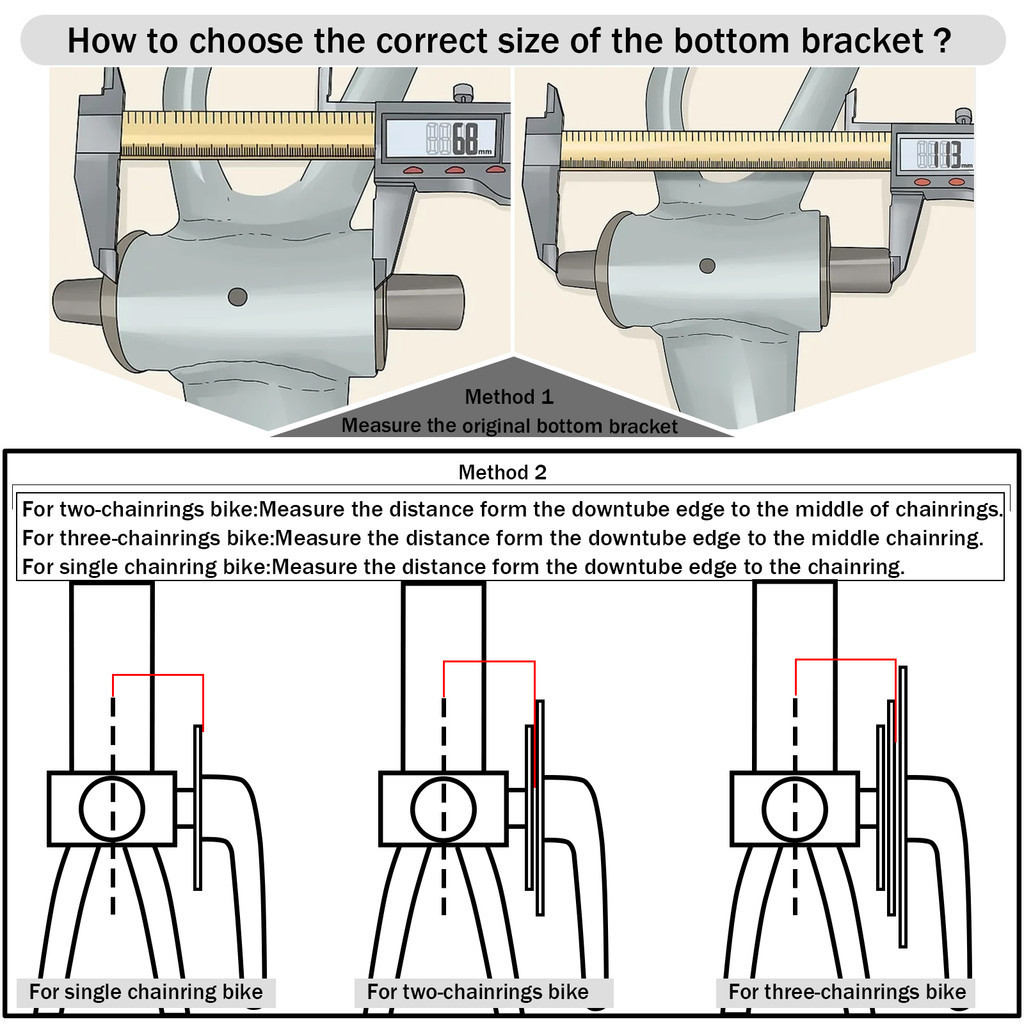 How to choose the correct size of the bottom bracket ?

68 mm

113 mm

Method 1
Measure the original bottom bracket

Method 2

For two-chainrings bike:Measure the distance form the downtube edge to the middle of chainrings.
For three-chainrings bike:Measure the distance form the downtube edge to the middle chainring.
For single chainring bike:Measure the distance form the downtube edge to the chainring.

For single chainring bike

For two-chainrings bike

For three-chainrings bike