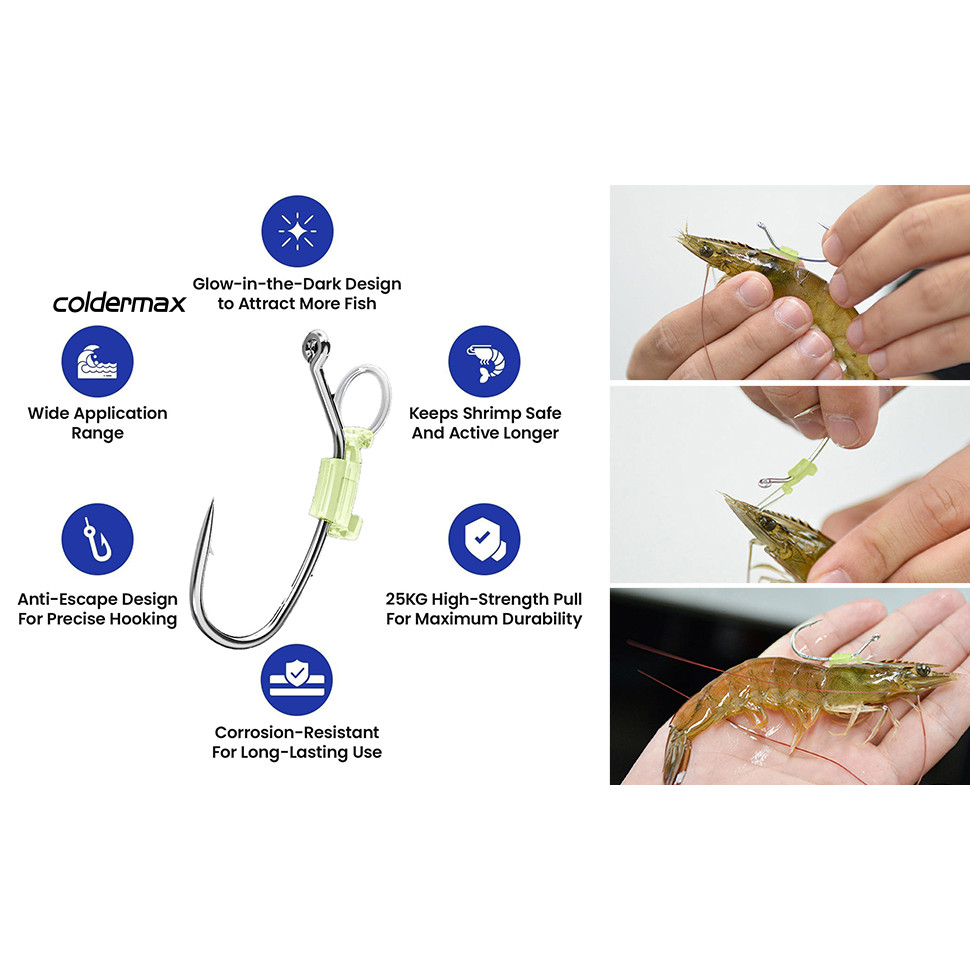 Glow-in-the-Dark Design to Attract More Fish

coldermax

Wide Application Range

Keeps Shrimp Safe And Active Longer

Anti-Escape Design For Precise Hooking

25KG High-Strength Pull For Maximum Durability

Corrosion-Resistant For Long-Lasting Use