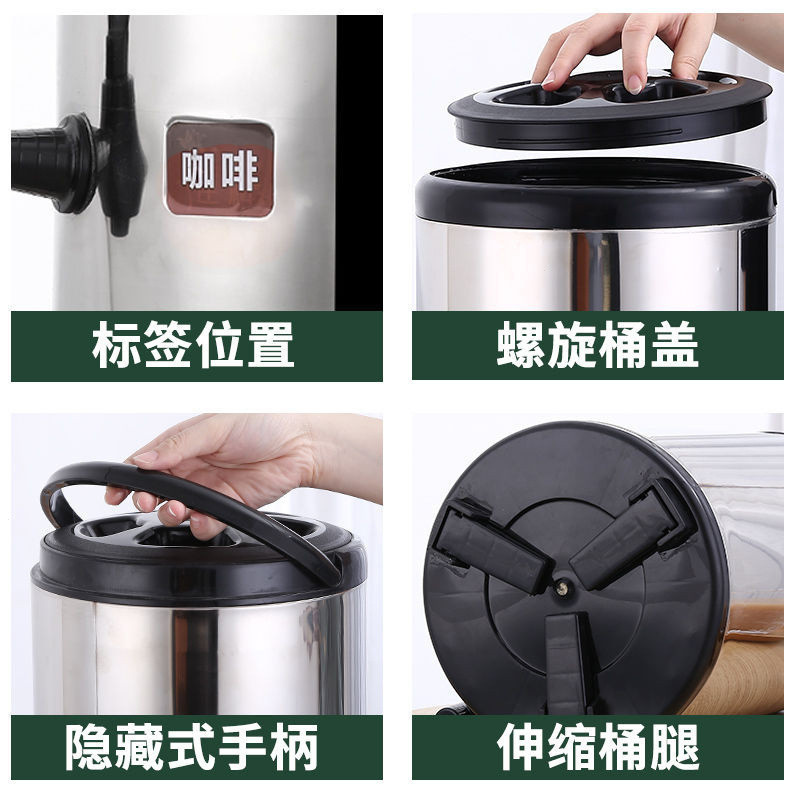 咖啡

标签位置

螺旋桶盖

隐藏式手柄

伸缩桶腿