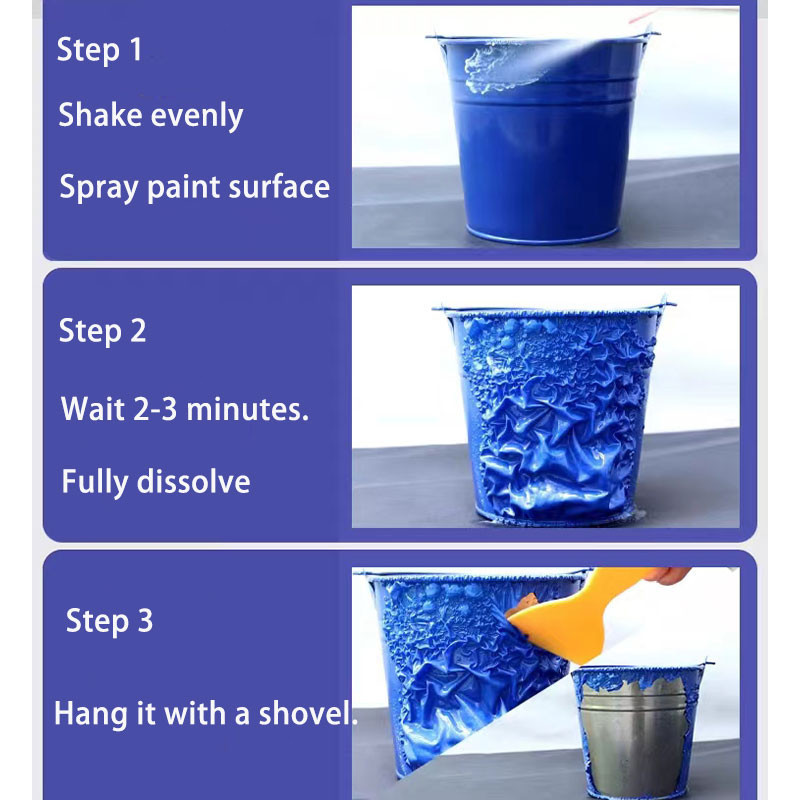 Step 1

Shake evenly

Spray paint surface

Step 2

Wait 2-3 minutes.

Fully dissolve

Step 3

Hang it with a shovel.