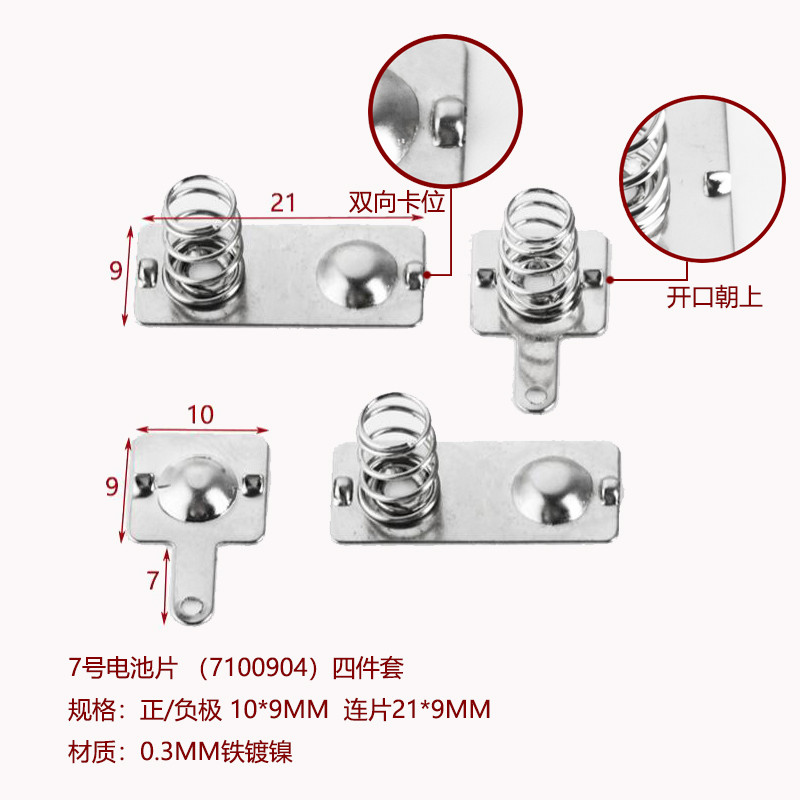 21

双向卡位

9

开口朝上

10

9

7

7号电池片 （7100904）四件套

规格：正/负极 10*9MM 连片21*9MM

材质：0.3MM铁镀镍