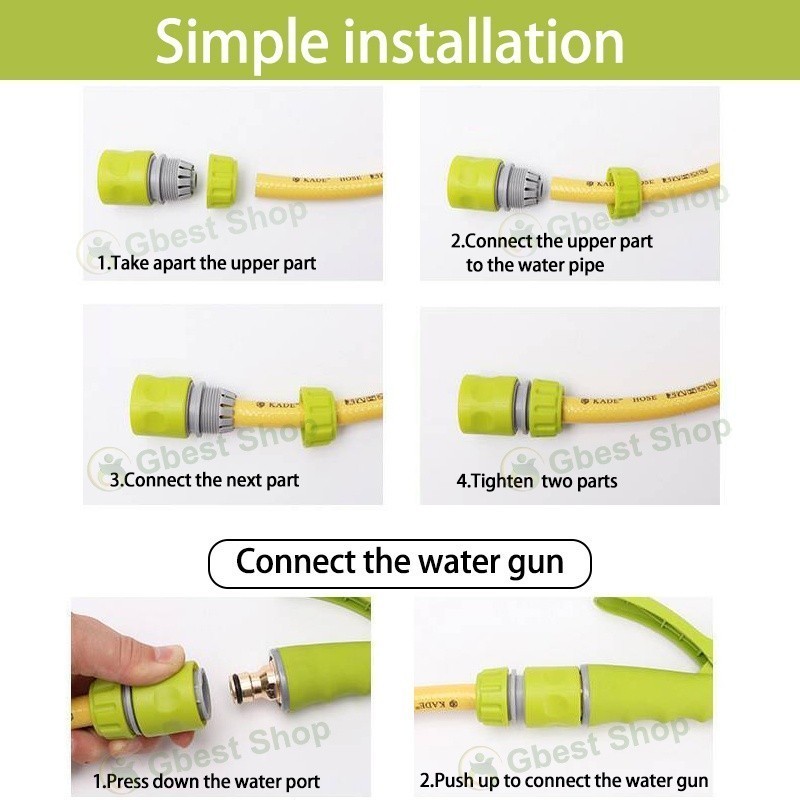 Simple installation

KADE HOSE

Gbest Shop

1.Take apart the upper part

KADE HOSE

Gbest Shop

2.Connect the upper part to the water pipe

KADE

Gbest Shop

3.Connect the next part

KADE HOSE

Gbest Shop

4.Tighten two parts

Connect the water gun

Gbest Shop

1.Press down the water port

KADE

Gbest Shop

2.Push up to connect the water gun