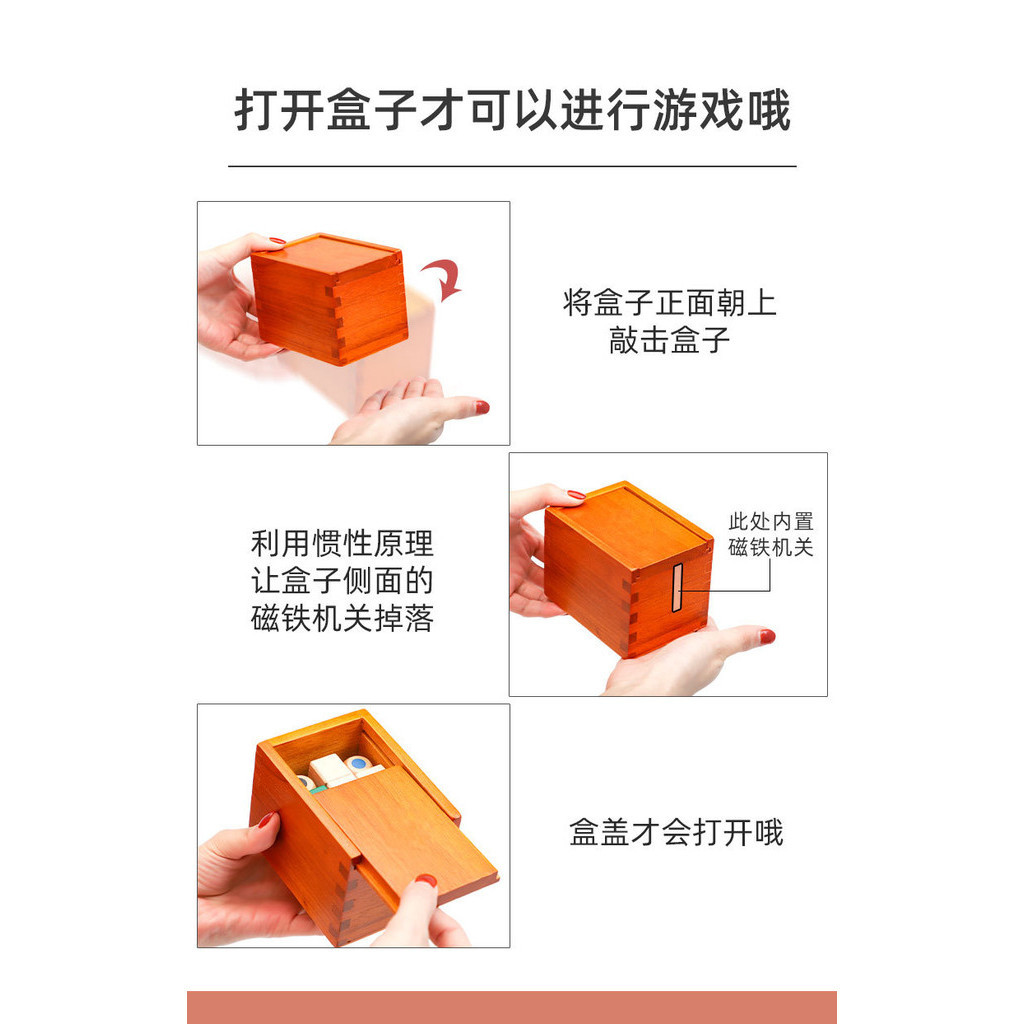 打开盒子才可以进行游戏哦

将盒子正面朝上
敲击盒子

利用惯性原理
让盒子侧面的
磁铁机关掉落

此处内置
磁铁机关

盒盖才会打开哦