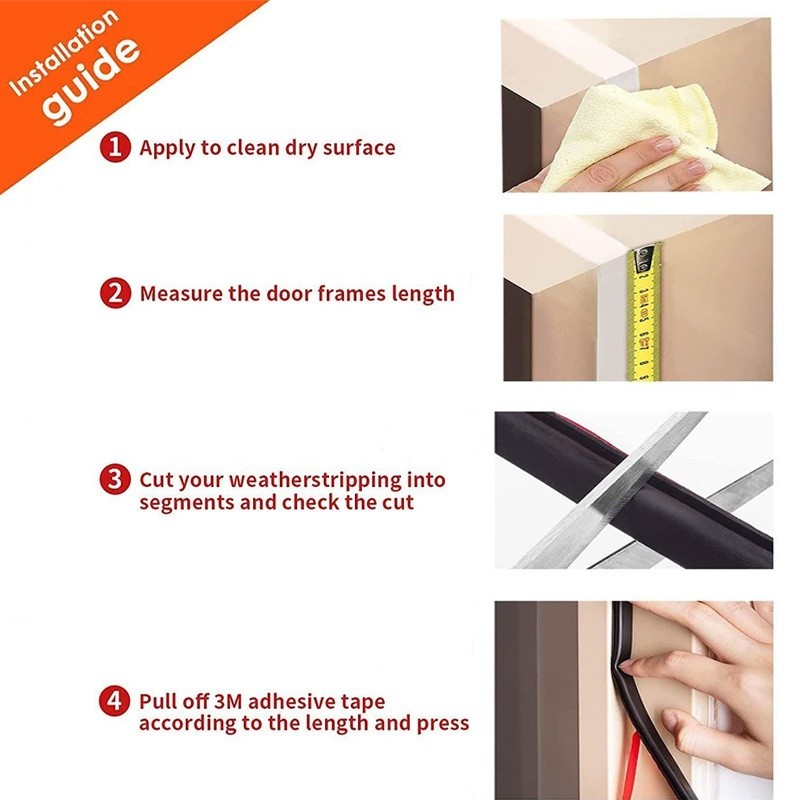 Installation guide

1 Apply to clean dry surface

2 Measure the door frames length

3 Cut your weatherstripping into segments and check the cut

4 Pull off 3M adhesive tape according to the length and press