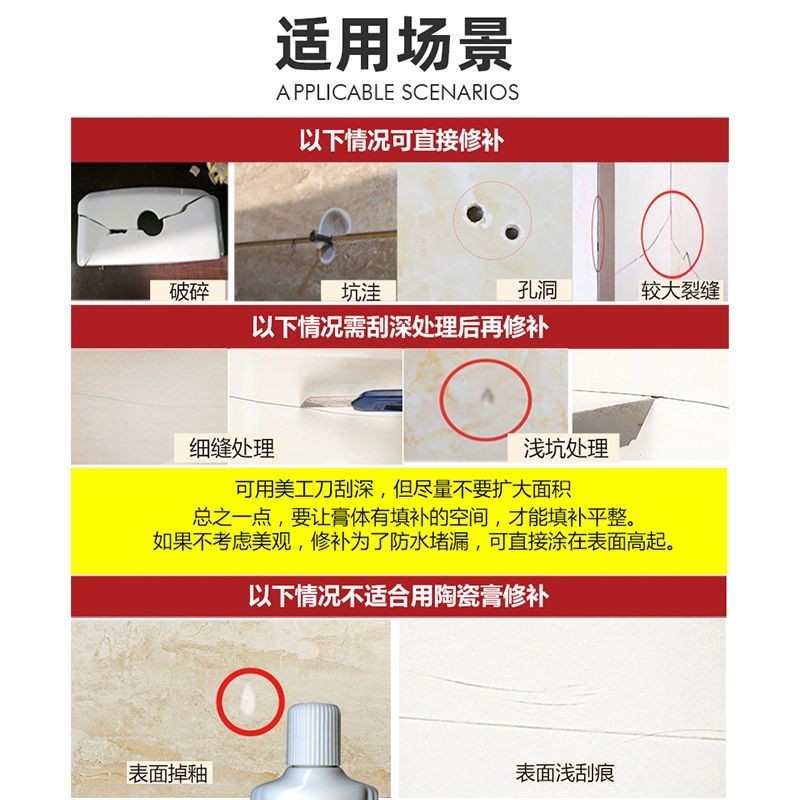 适用场景

APPLICABLE SCENARIOS

以下情况可直接修补

破碎

坑洼

孔洞

较大裂缝

以下情况需刮深处理后再修补

细缝处理

浅坑处理

可用美工刀刮深，但尽量不要扩大面积
总之一点，要让膏体有填补的空间，才能填补平整。
如果不考虑美观，修补为了防水堵漏，可直接涂在表面高起。

以下情况不适合用陶瓷膏修补

表面掉釉

表面浅刮痕