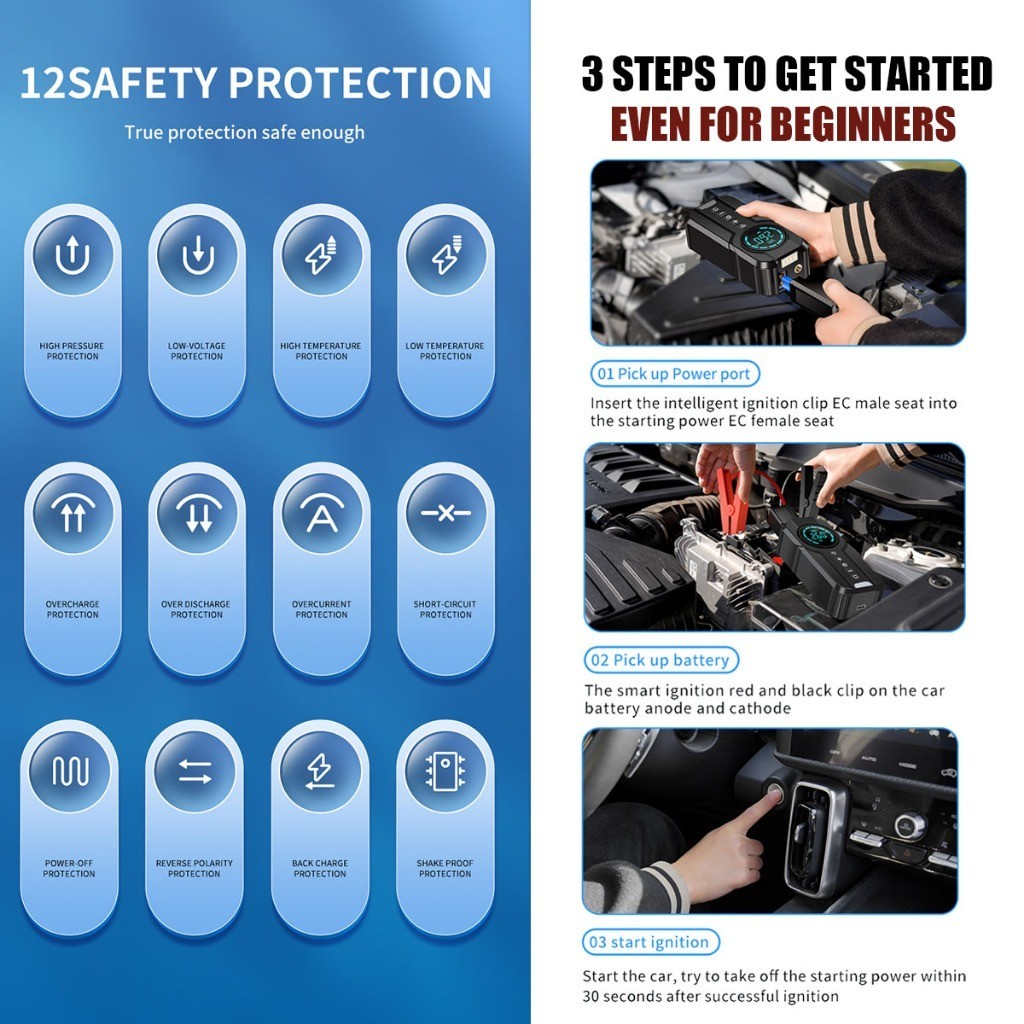 12SAFETY PROTECTION

True protection safe enough

HIGH PRESSURE PROTECTION

LOW-VOLTAGE PROTECTION

HIGH TEMPERATURE PROTECTION

LOW TEMPERATURE PROTECTION

OVERCHARGE PROTECTION

OVER DISCHARGE PROTECTION

OVERCURRENT PROTECTION

SHORT-CIRCUIT PROTECTION

POWER-OFF PROTECTION

REVERSE POLARITY PROTECTION

BACK CHARGE PROTECTION

SHAKE PROOF PROTECTION

3 STEPS TO GET STARTED

EVEN FOR BEGINNERS

01 Pick up Power port

Insert the intelligent ignition clip EC male seat into the starting power EC female seat

02 Pick up battery

The smart ignition red and black clip on the car battery anode and cathode

03 start ignition

Start the car, try to take off the starting power within 30 seconds after successful ignition