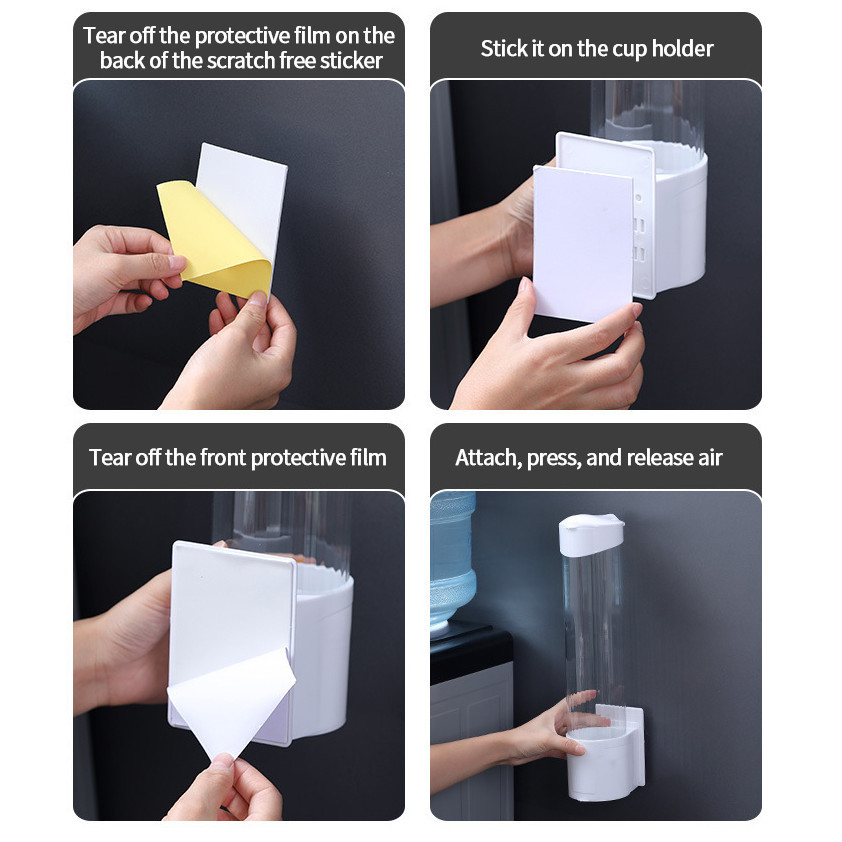 Tear off the protective film on the back of the scratch free sticker

Stick it on the cup holder

Tear off the front protective film

Attach, press, and release air