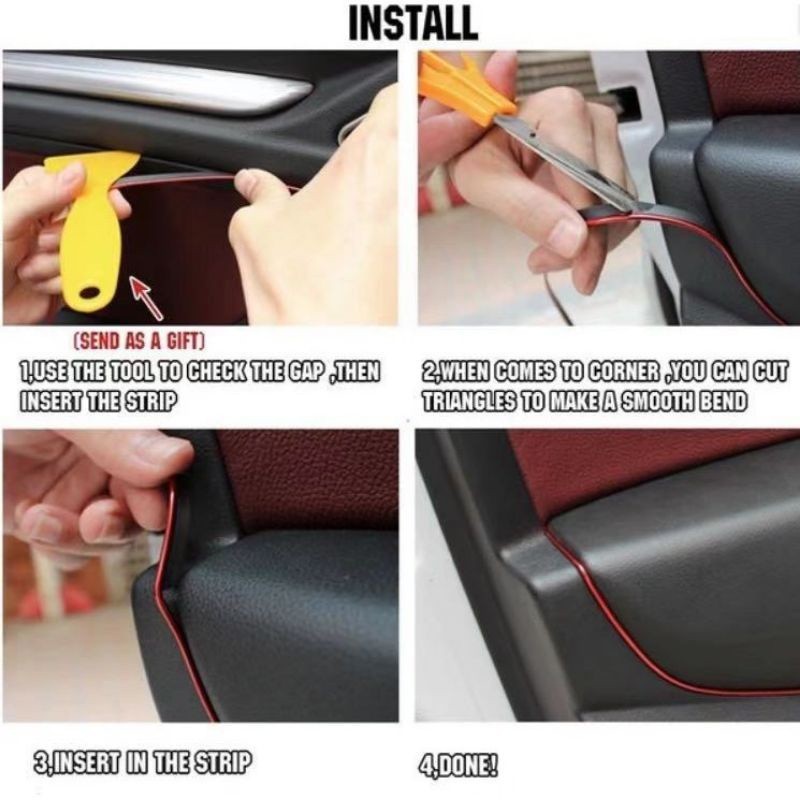 INSTALL

(SEND AS A GIFT)

1,USE THE TOOL TO CHECK THE GAP ,THEN INSERT THE STRIP

2,WHEN COMES TO CORNER ,YOU CAN CUT TRIANGLES TO MAKE A SMOOTH BEND

3,INSERT IN THE STRIP

4,DONE!