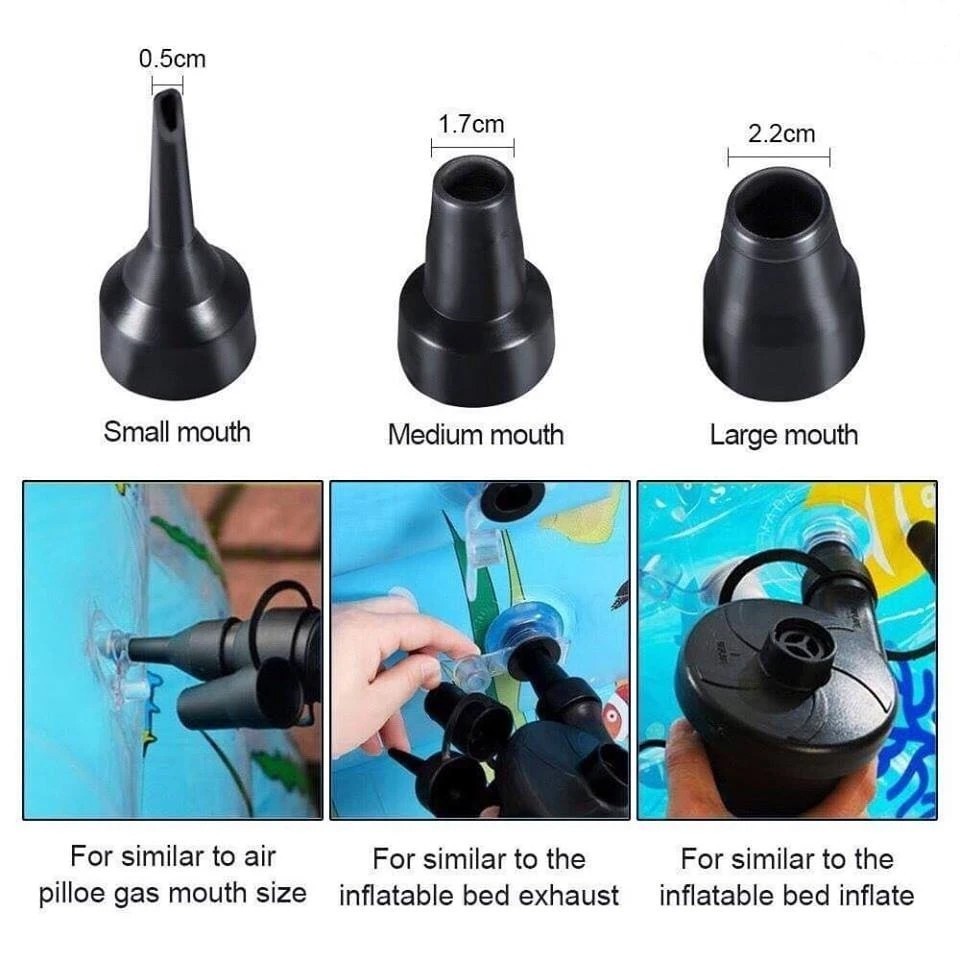 0.5cm

1.7cm

2.2cm

Small mouth

Medium mouth

Large mouth

For similar to air pilloe gas mouth size

For similar to the inflatable bed exhaust

For similar to the inflatable bed inflate