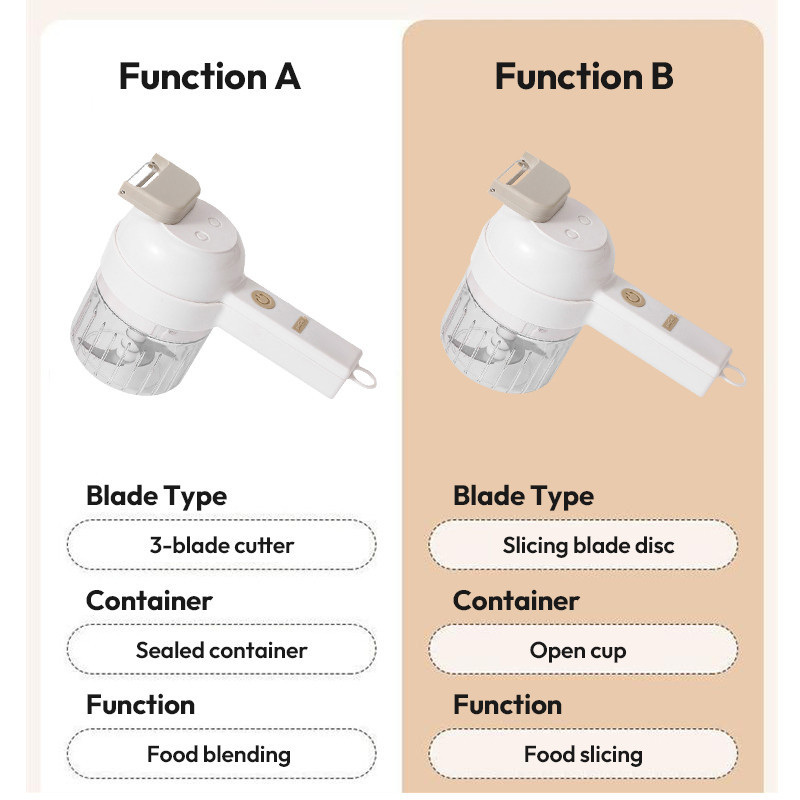 Function A

Blade Type

3-blade cutter

Container

Sealed container

Function

Food blending

Function B

Blade Type

Slicing blade disc

Container

Open cup

Function

Food slicing