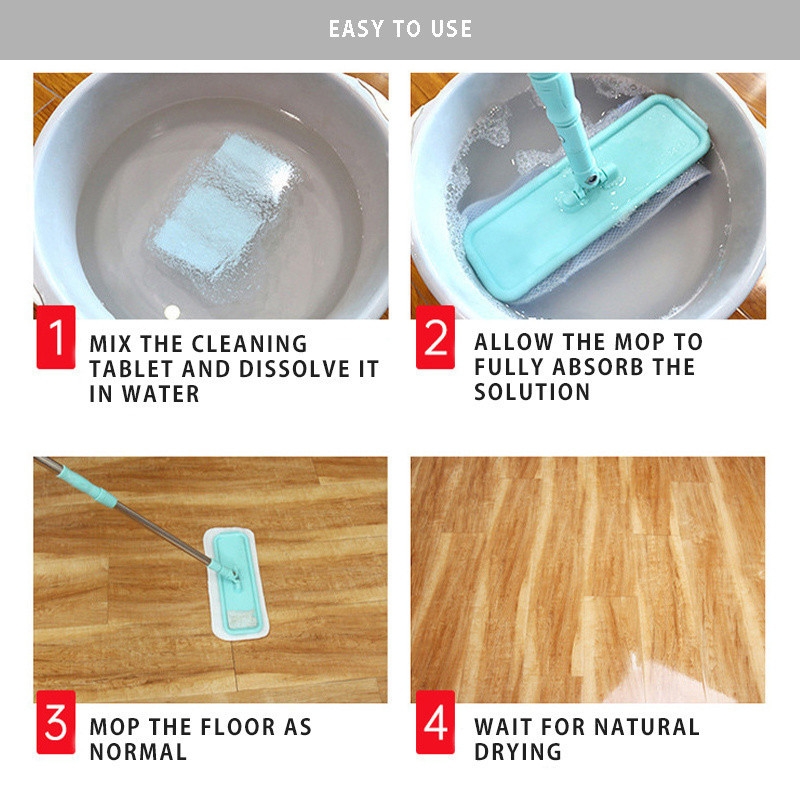 EASY TO USE

1 MIX THE CLEANING TABLET AND DISSOLVE IT IN WATER

2 ALLOW THE MOP TO FULLY ABSORB THE SOLUTION

3 MOP THE FLOOR AS NORMAL

4 WAIT FOR NATURAL DRYING