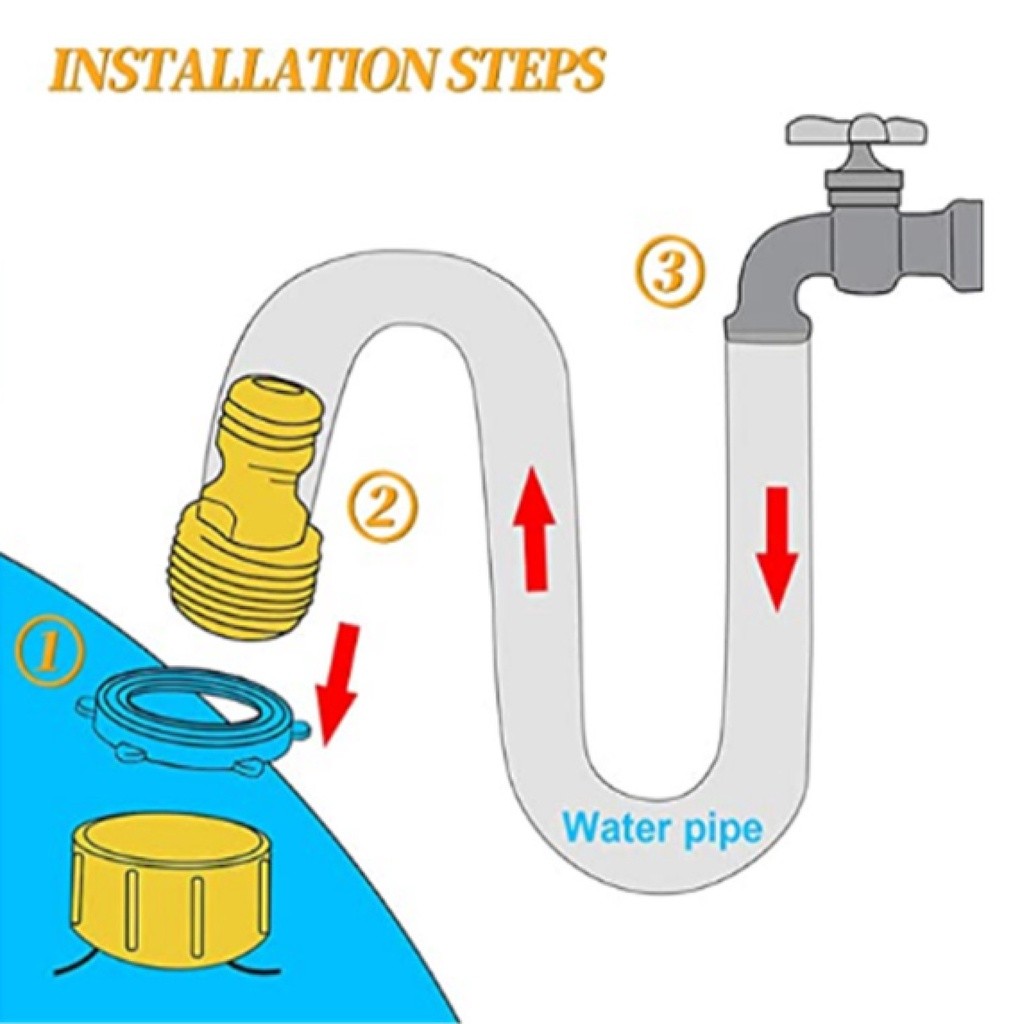 INSTALLATION STEPS

③

②

①

Water pipe