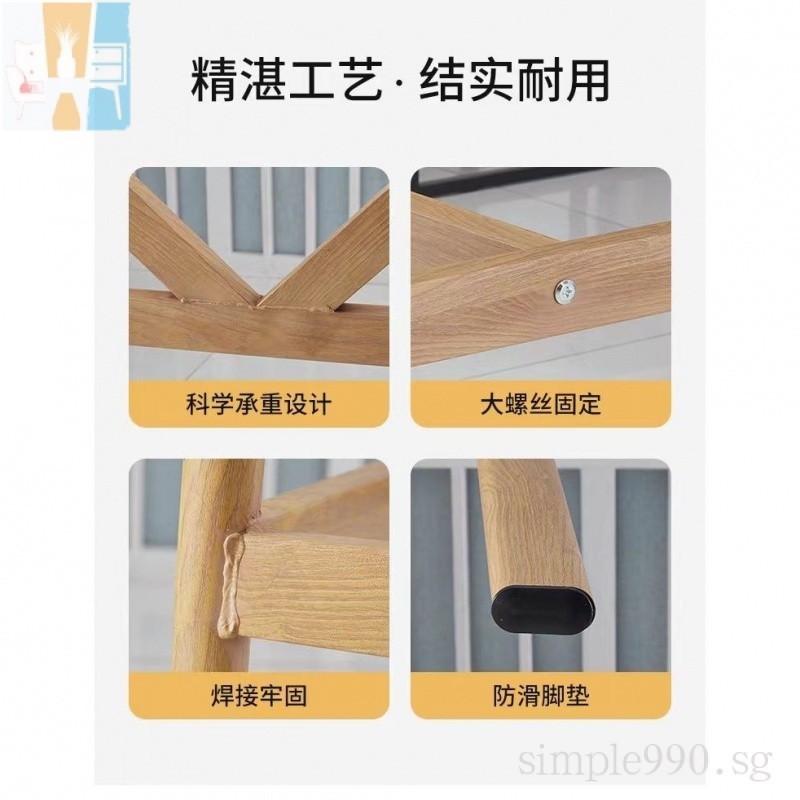 精湛工艺·结实耐用

科学承重设计

大螺丝固定

焊接牢固

防滑脚垫

simple990.sg