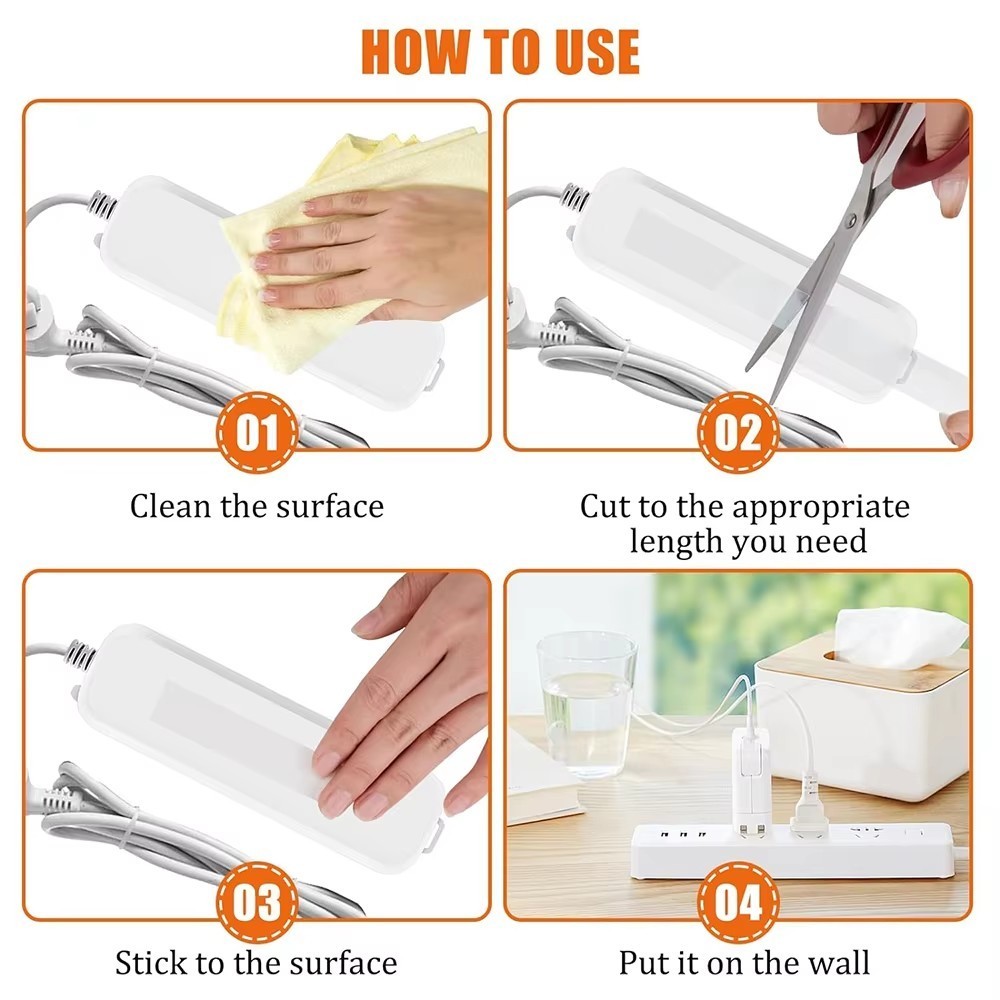 HOW TO USE

01

Clean the surface

02

Cut to the appropriate length you need

03

Stick to the surface

04

Put it on the wall