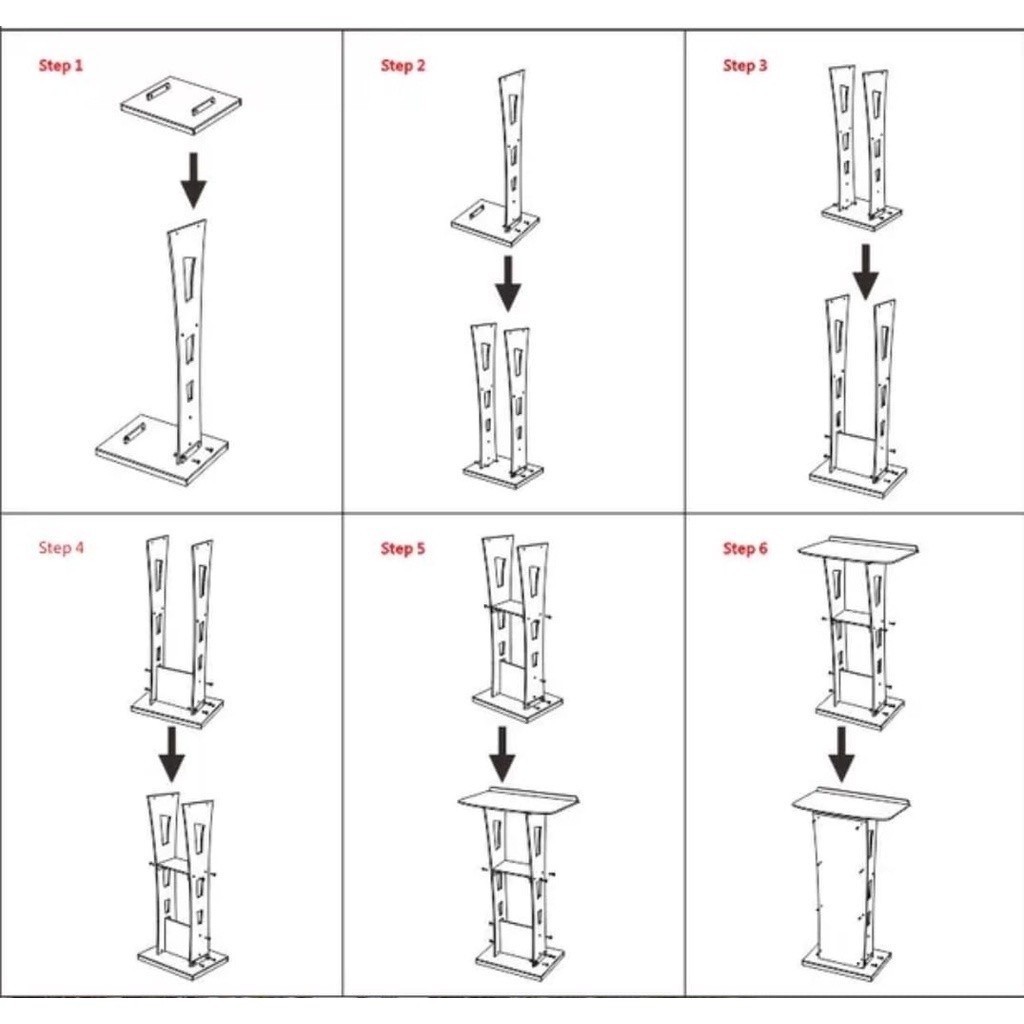 Step 1

Step 2

Step 3

Step 4

Step 5

Step 6