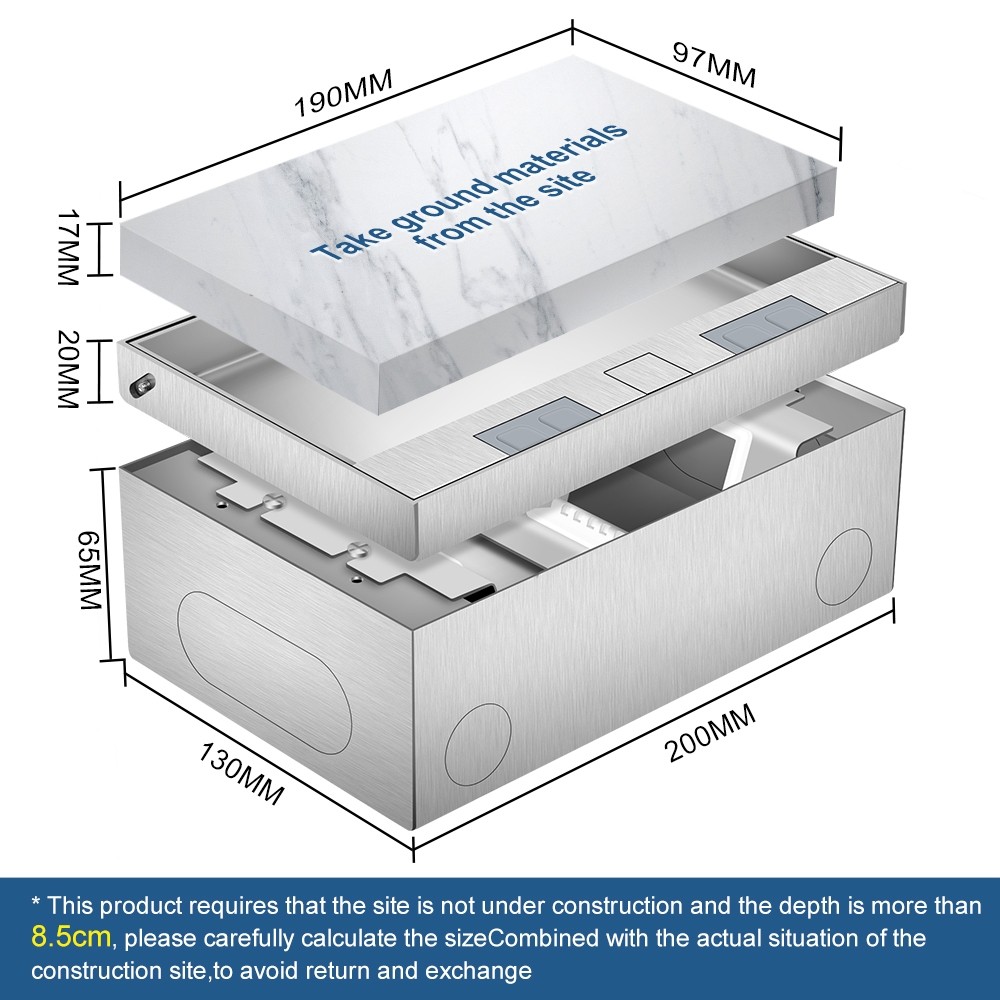 190MM

97MM

Take ground materials from the site

17MM

20MM

65MM

130MM

200MM

* This product requires that the site is not under construction and the depth is more than 8.5cm, please carefully calculate the sizeCombined with the actual situation of the construction site,to avoid return and exchange