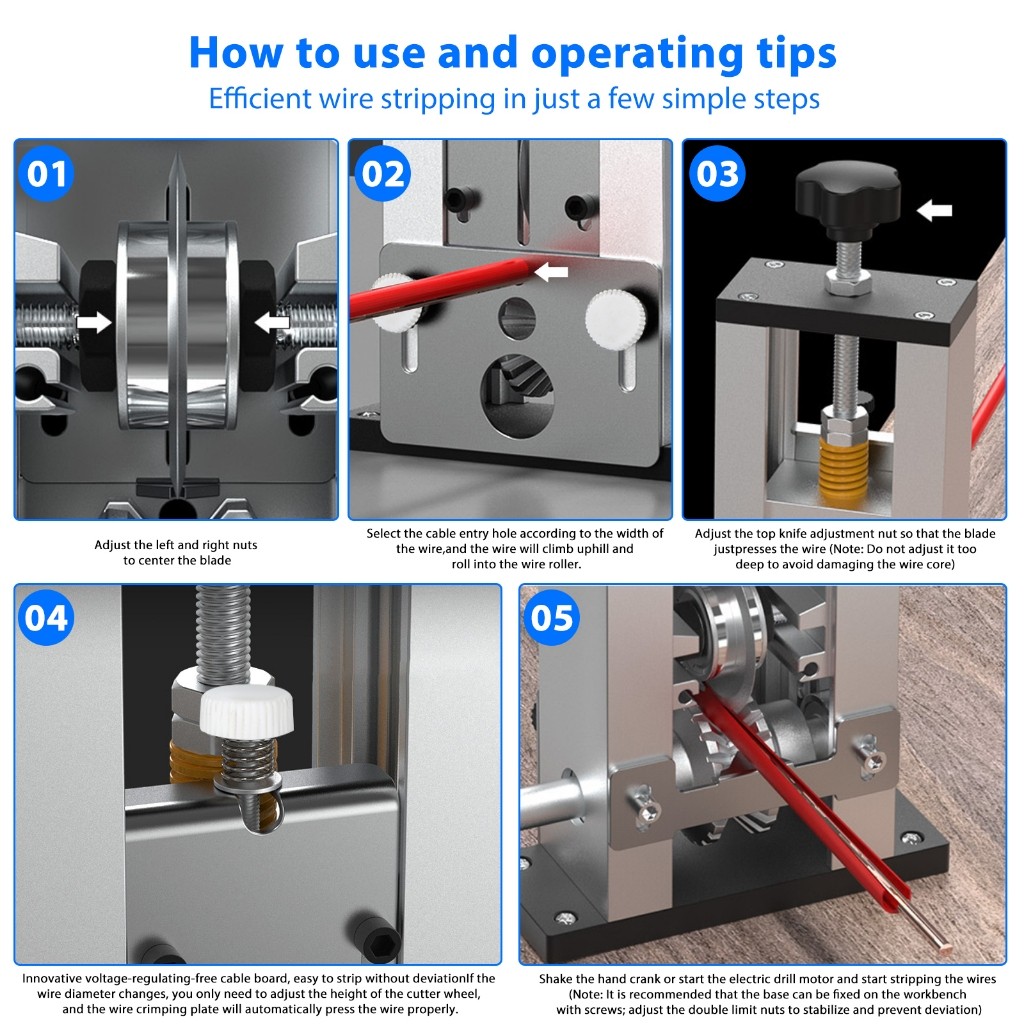 How to use and operating tips
Efficient wire stripping in just a few simple steps

01
Adjust the left and right nuts to center the blade

02
Select the cable entry hole according to the width of the wire,and the wire will climb uphill and roll into the wire roller.

03
Adjust the top knife adjustment nut so that the blade justpresses the wire (Note: Do not adjust it too deep to avoid damaging the wire core)

04
Innovative voltage-regulating-free cable board, easy to strip without deviationIf the wire diameter changes, you only need to adjust the height of the cutter wheel, and the wire crimping plate will automatically press the wire properly.

05
Shake the hand crank or start the electric drill motor and start stripping the wires (Note: It is recommended that the base can be fixed on the workbench with screws; adjust the double limit nuts to stabilize and prevent deviation)