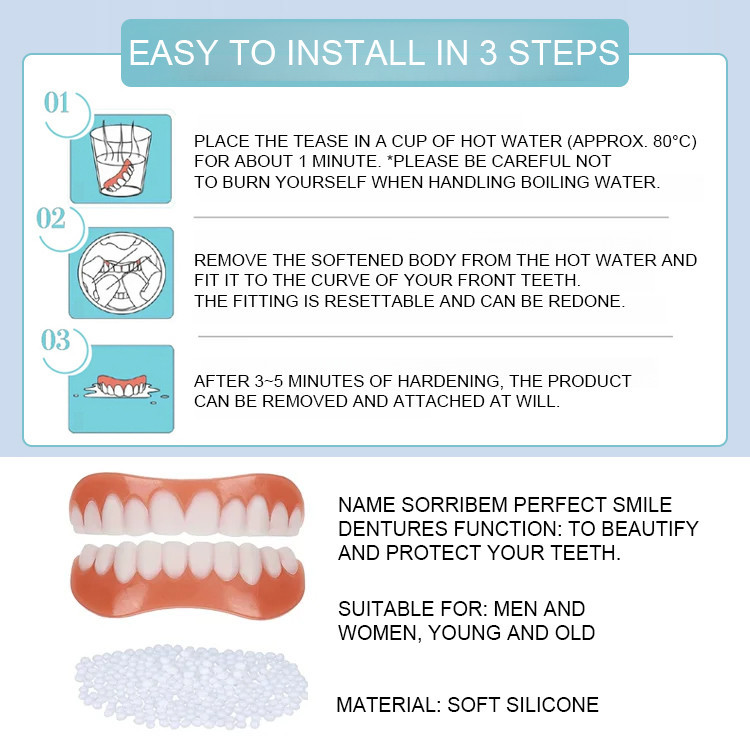 EASY TO INSTALL IN 3 STEPS

01

PLACE THE TEASE IN A CUP OF HOT WATER (APPROX. 80°C) FOR ABOUT 1 MINUTE. *PLEASE BE CAREFUL NOT TO BURN YOURSELF WHEN HANDLING BOILING WATER.

02

REMOVE THE SOFTENED BODY FROM THE HOT WATER AND FIT IT TO THE CURVE OF YOUR FRONT TEETH. THE FITTING IS RESETTABLE AND CAN BE REDONE.

03

AFTER 3~5 MINUTES OF HARDENING, THE PRODUCT CAN BE REMOVED AND ATTACHED AT WILL.

NAME SORRIBEM PERFECT SMILE DENTURES FUNCTION: TO BEAUTIFY AND PROTECT YOUR TEETH.

SUITABLE FOR: MEN AND WOMEN, YOUNG AND OLD

MATERIAL: SOFT SILICONE