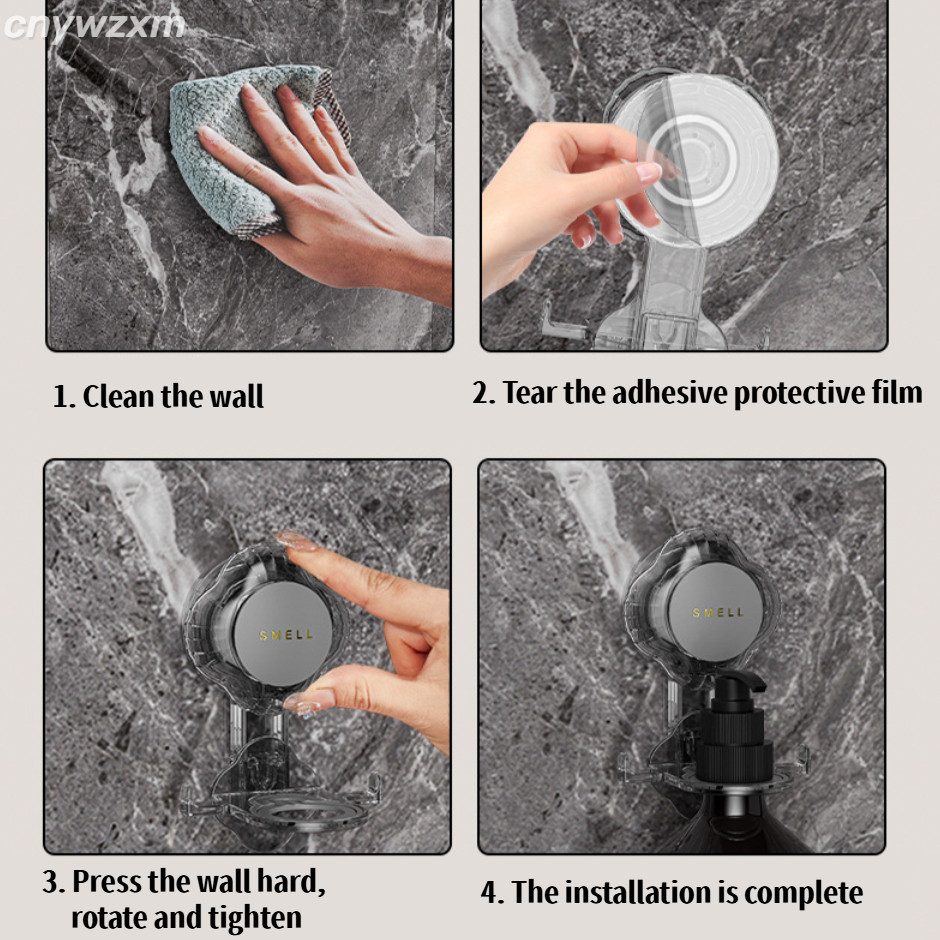 cnywzxm

1. Clean the wall

2. Tear the adhesive protective film

SMELL

SMELL

3. Press the wall hard, rotate and tighten

4. The installation is complete