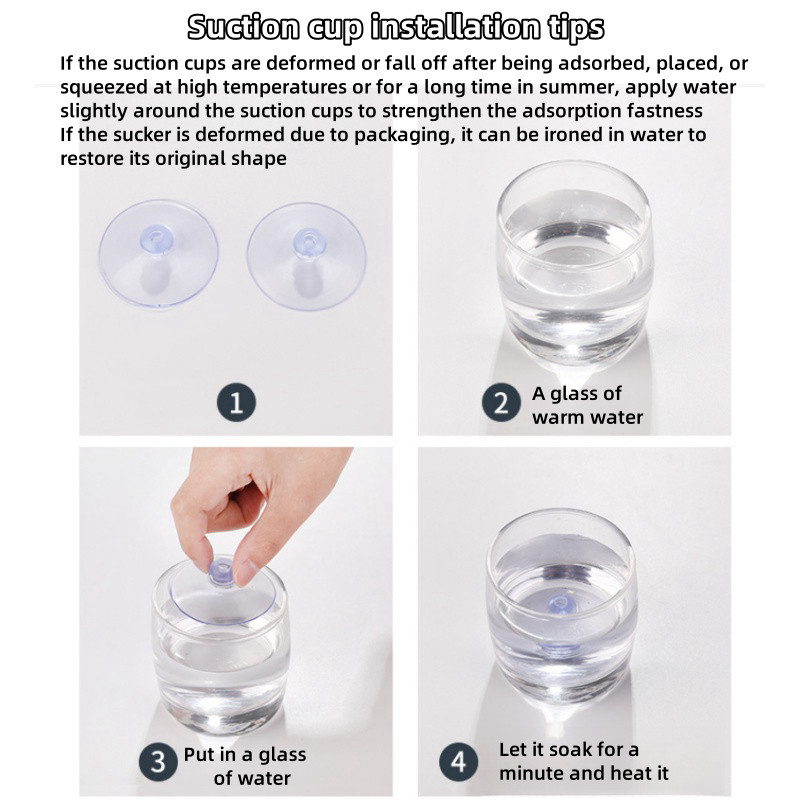 Suction cup installation tips

If the suction cups are deformed or fall off after being adsorbed, placed, or squeezed at high temperatures or for a long time in summer, apply water slightly around the suction cups to strengthen the adsorption fastness
If the sucker is deformed due to packaging, it can be ironed in water to restore its original shape

1

2 A glass of warm water

3 Put in a glass of water

4 Let it soak for a minute and heat it