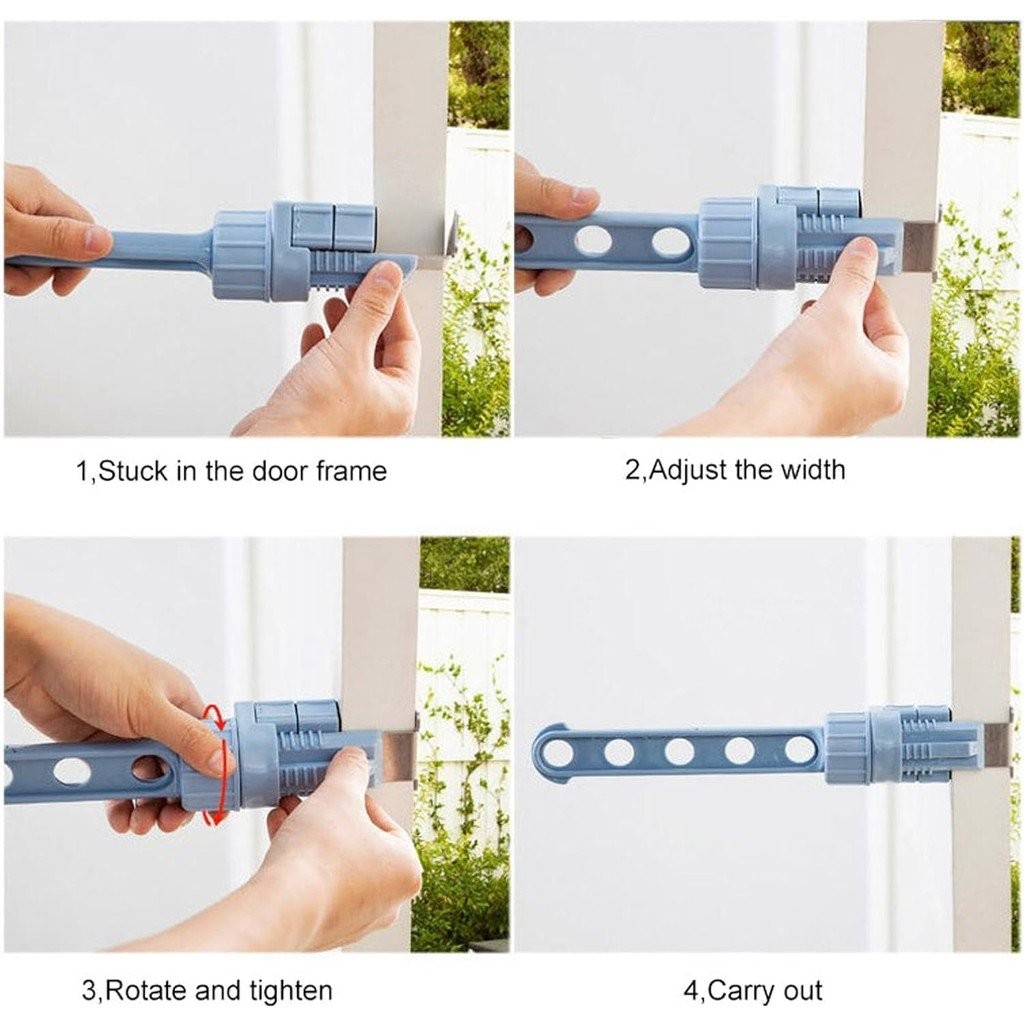 1,Stuck in the door frame

2,Adjust the width

3,Rotate and tighten

4,Carry out