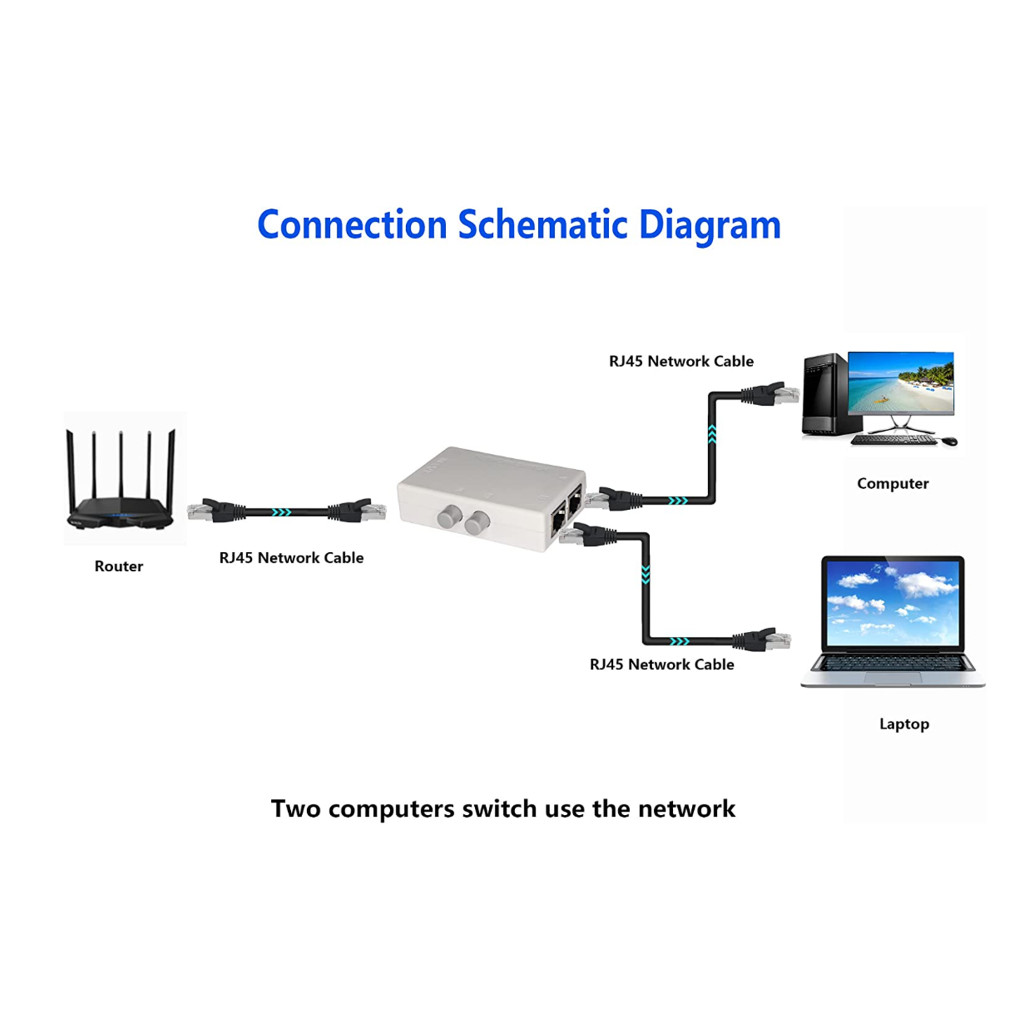 Connection Schematic Diagram

RJ45 Network Cable

Computer

Router

RJ45 Network Cable

RJ45 Network Cable

Laptop

Two computers switch use the network